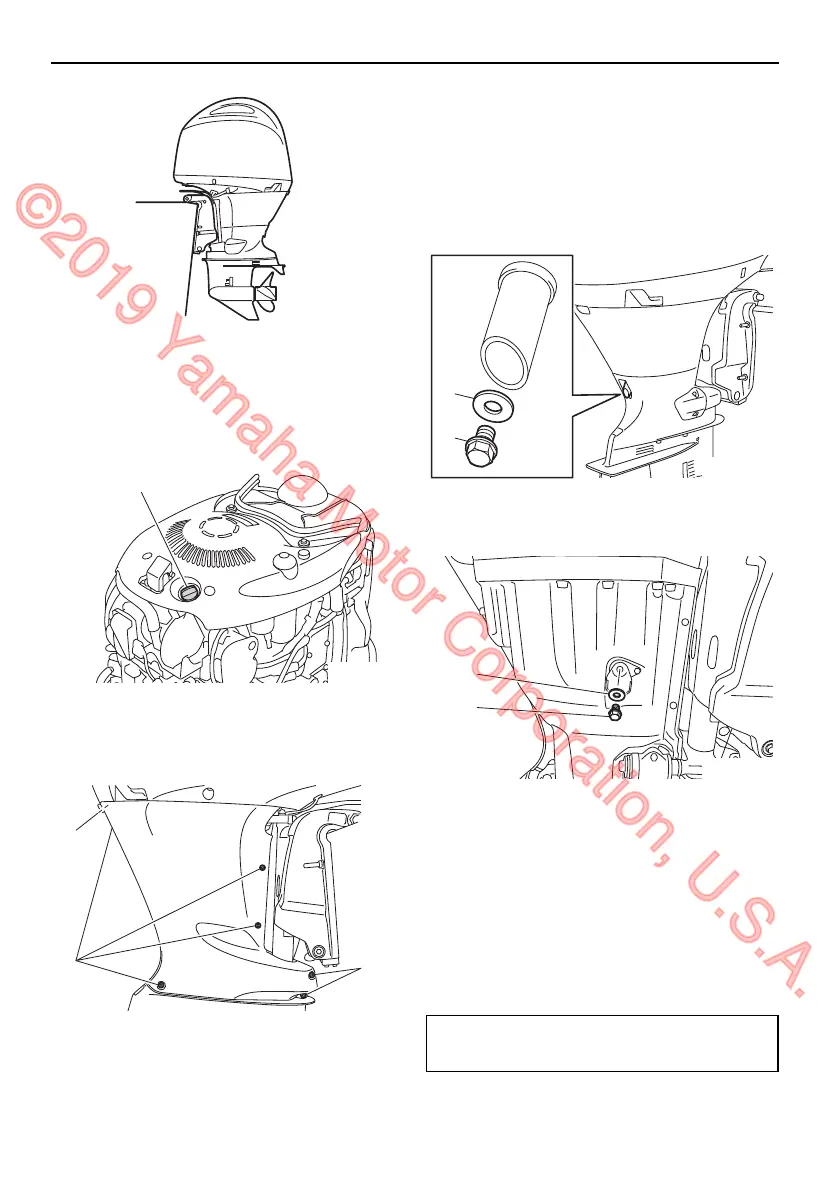 ©2019 Yamaha Motor Corporation, U.S.A.