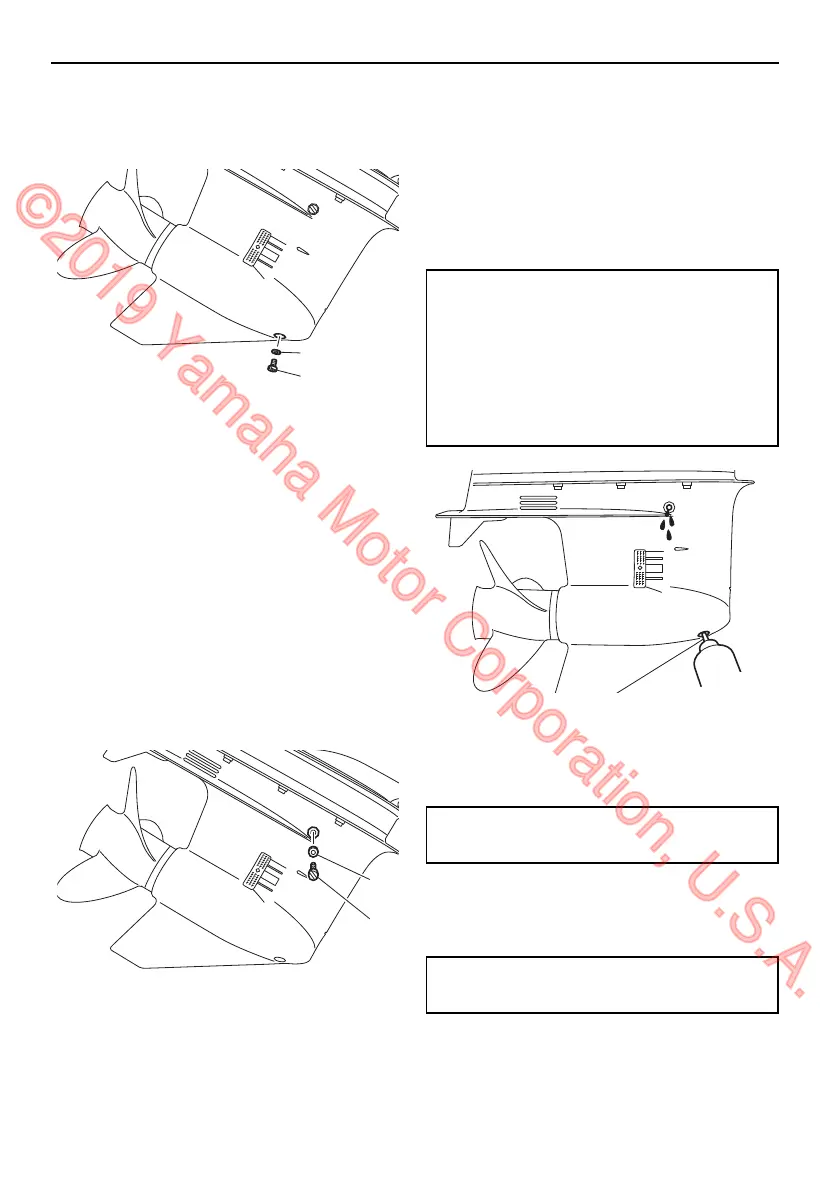 ©2019 Yamaha Motor Corporation, U.S.A.