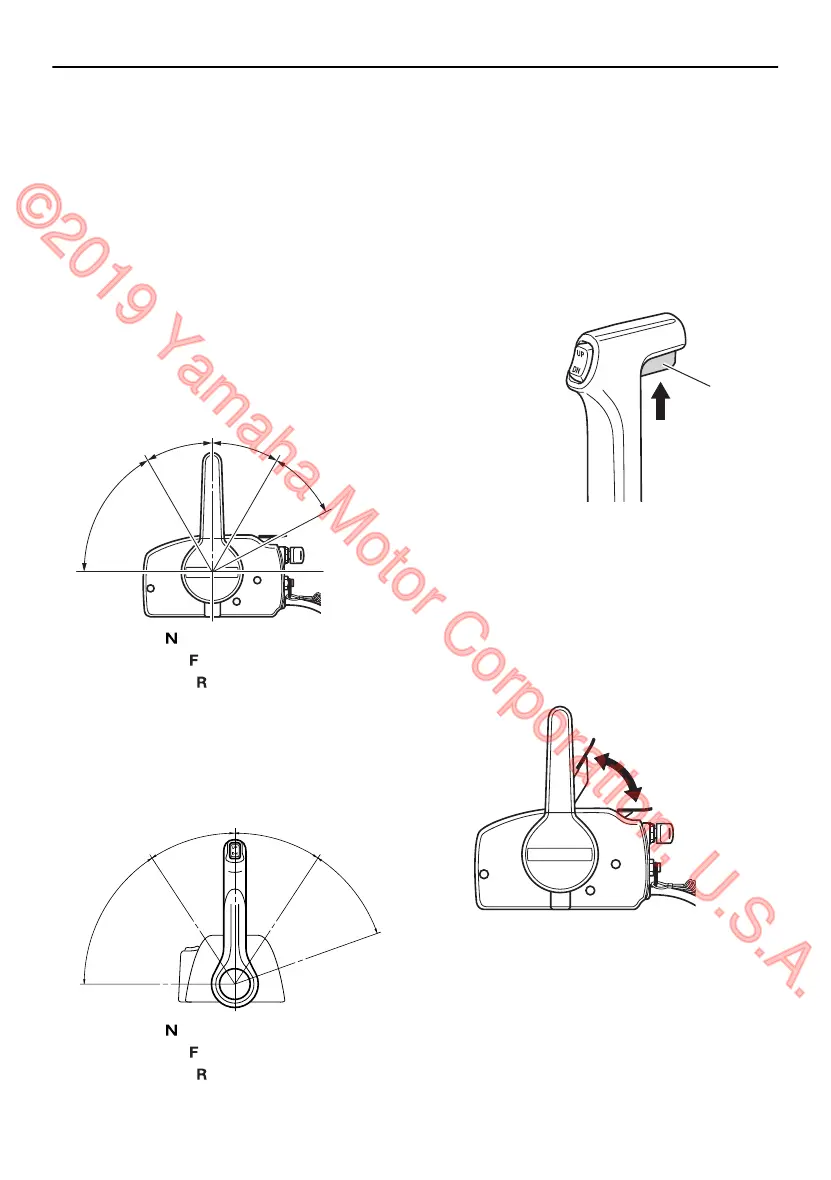 ©2019 Yamaha Motor Corporation, U.S.A.

UP
DN

N
F
R

N
F
R