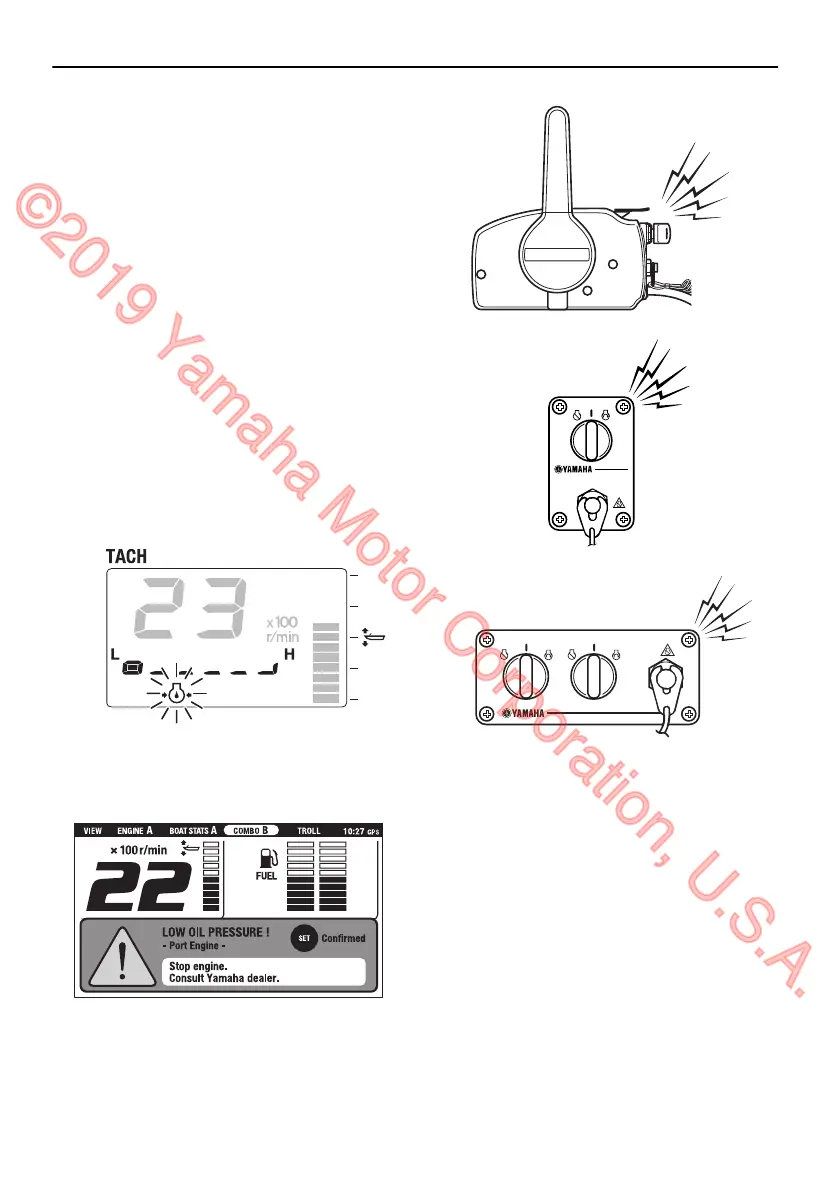 ©2019 Yamaha Motor Corporation, U.S.A.

YAMAHA

TACH

23

x100 r/min

L

H

YAMAHA

VIEW ENGINE A BOAT STATS A COMBO B TROLL 10:27 GPS

×100r/min

22

FUEL

LOW OIL PRESSURE !
- Port Engine -

SET Confirmed

Stop engine.
Consult Yamaha dealer.