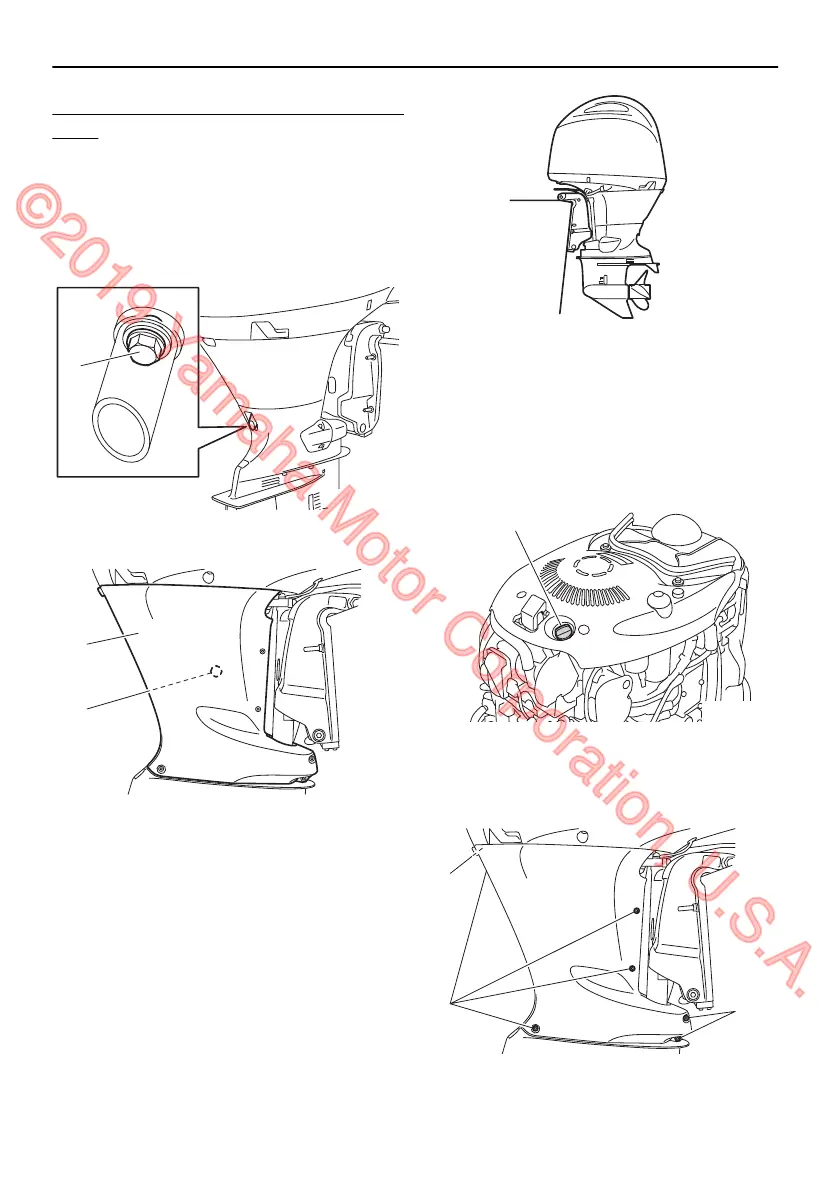 ©2019 Yamaha Motor Corporation, U.S.A.