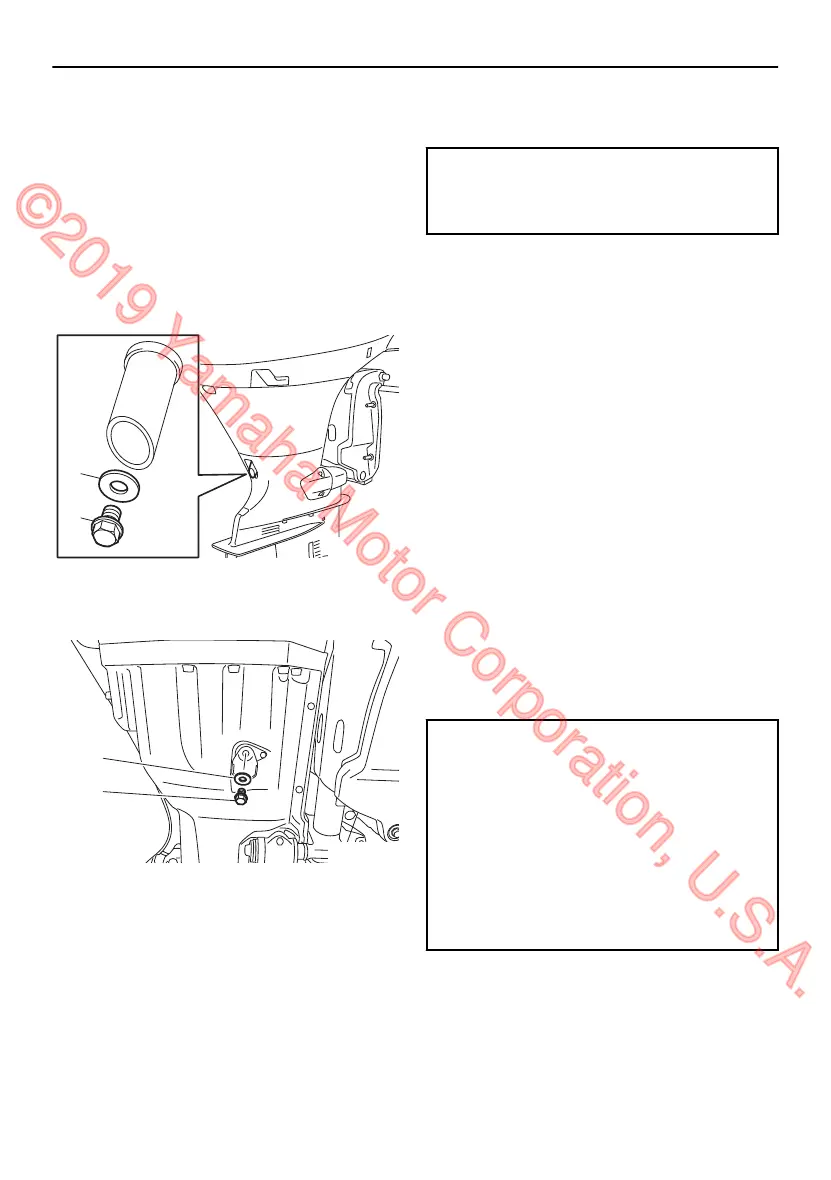 ©2019 Yamaha Motor Corporation, U.S.A.