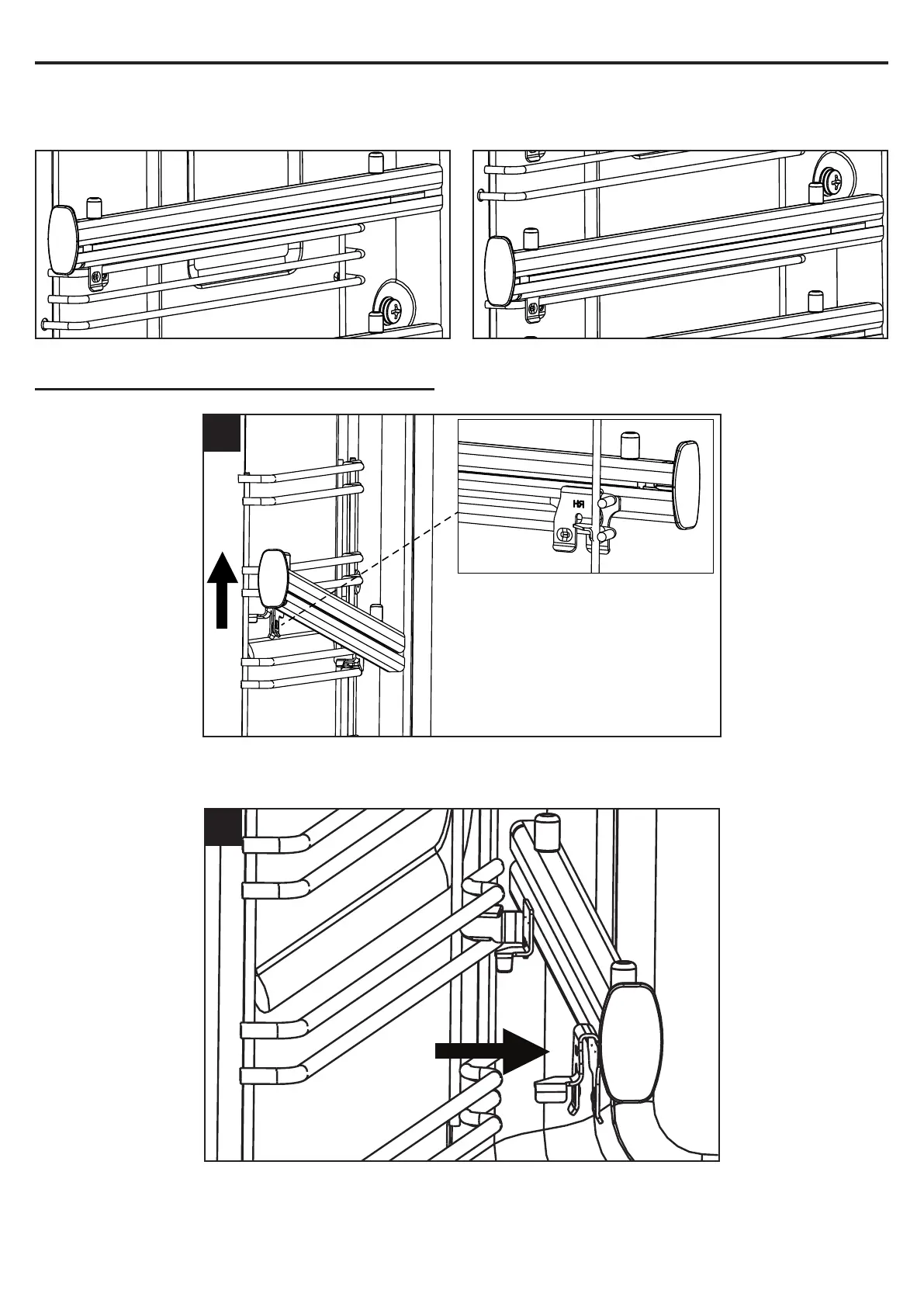 RH