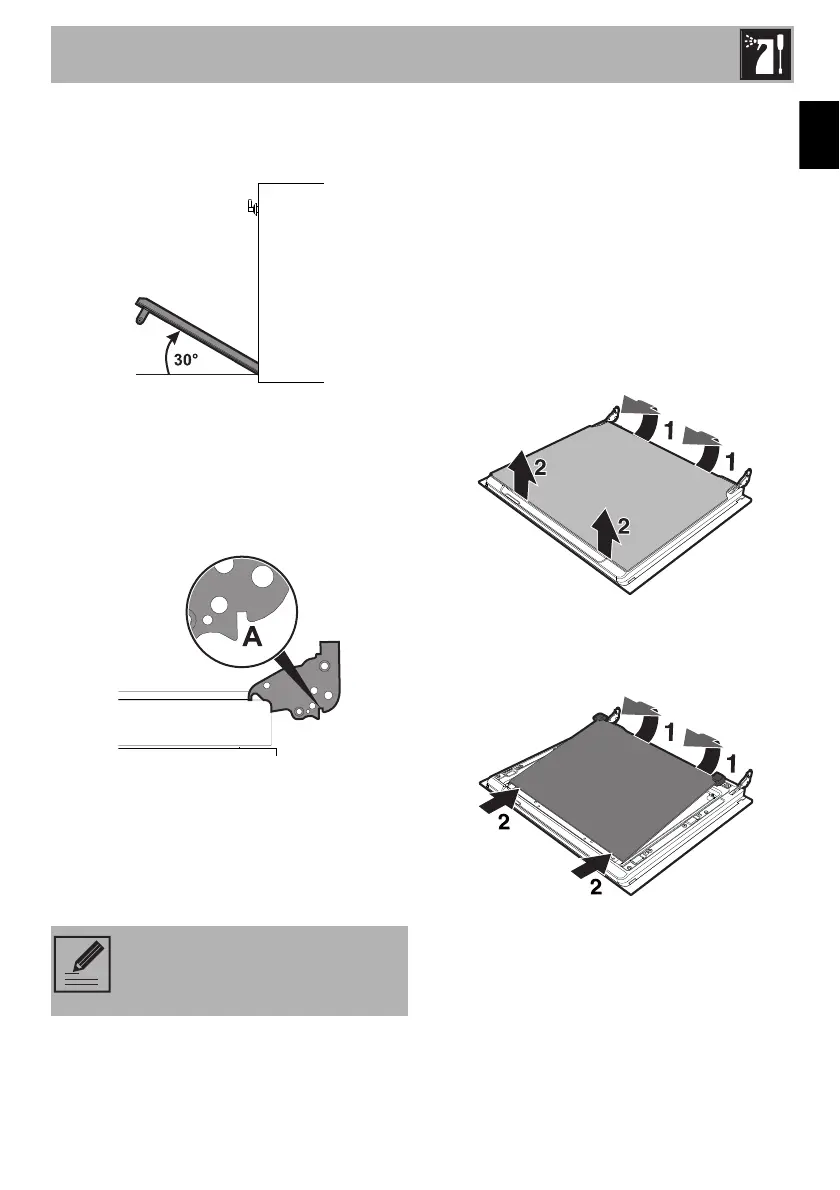 30°

A

1

1

2

2

1

1

2

2