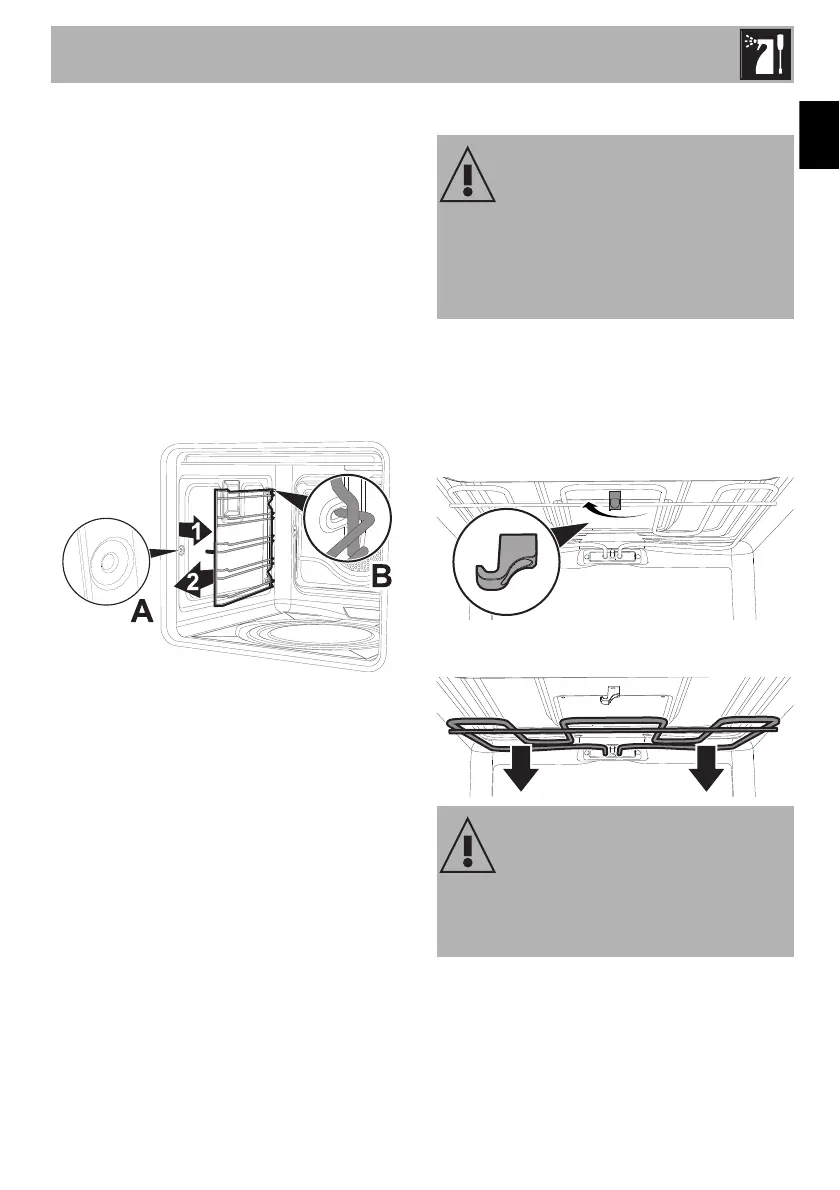 1

2

A

B