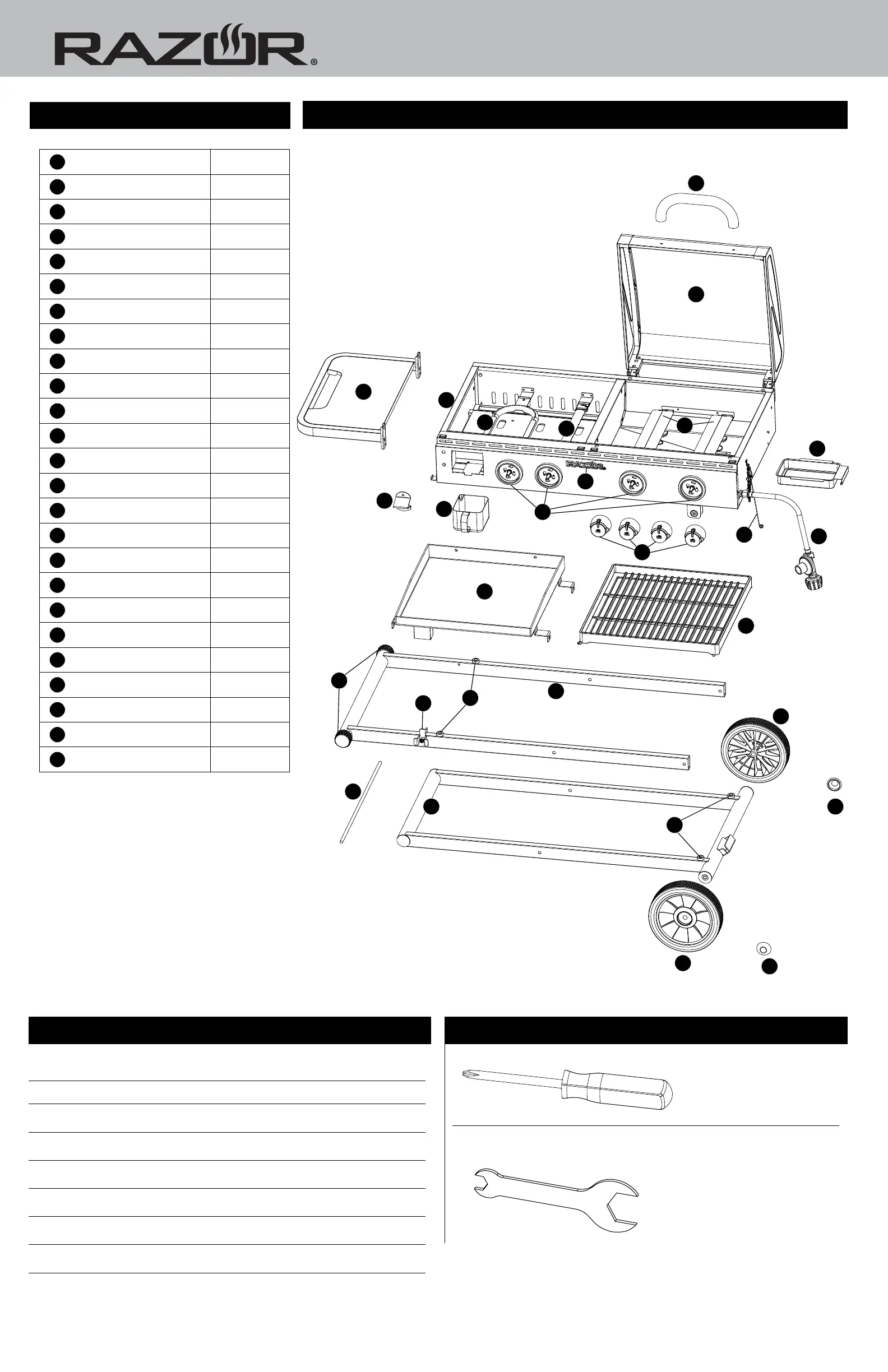 RAZOR®

RAZOR