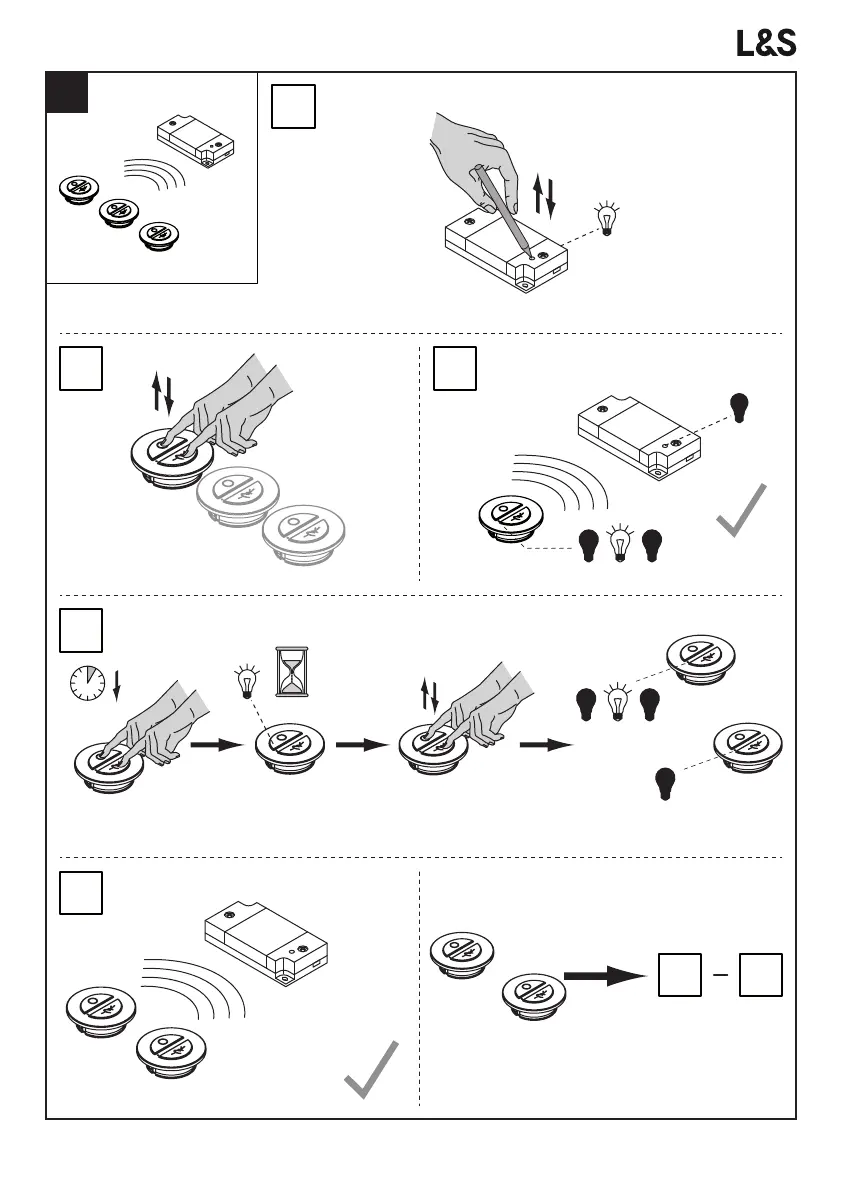 L&S

–