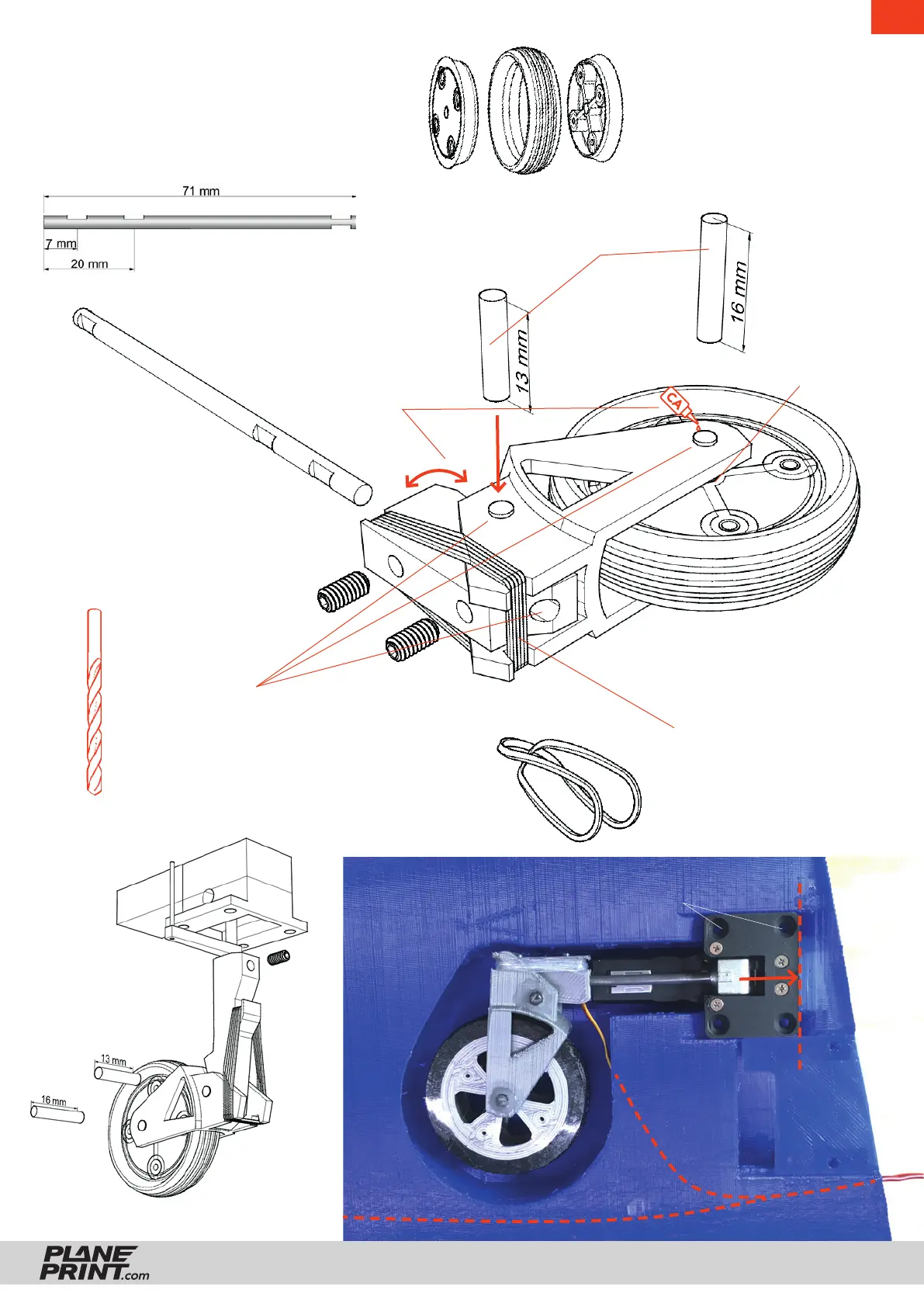 71 mm

7 mm

20 mm

13 mm

16 mm

CA

13 mm

16 mm

PLANE PRINT.com