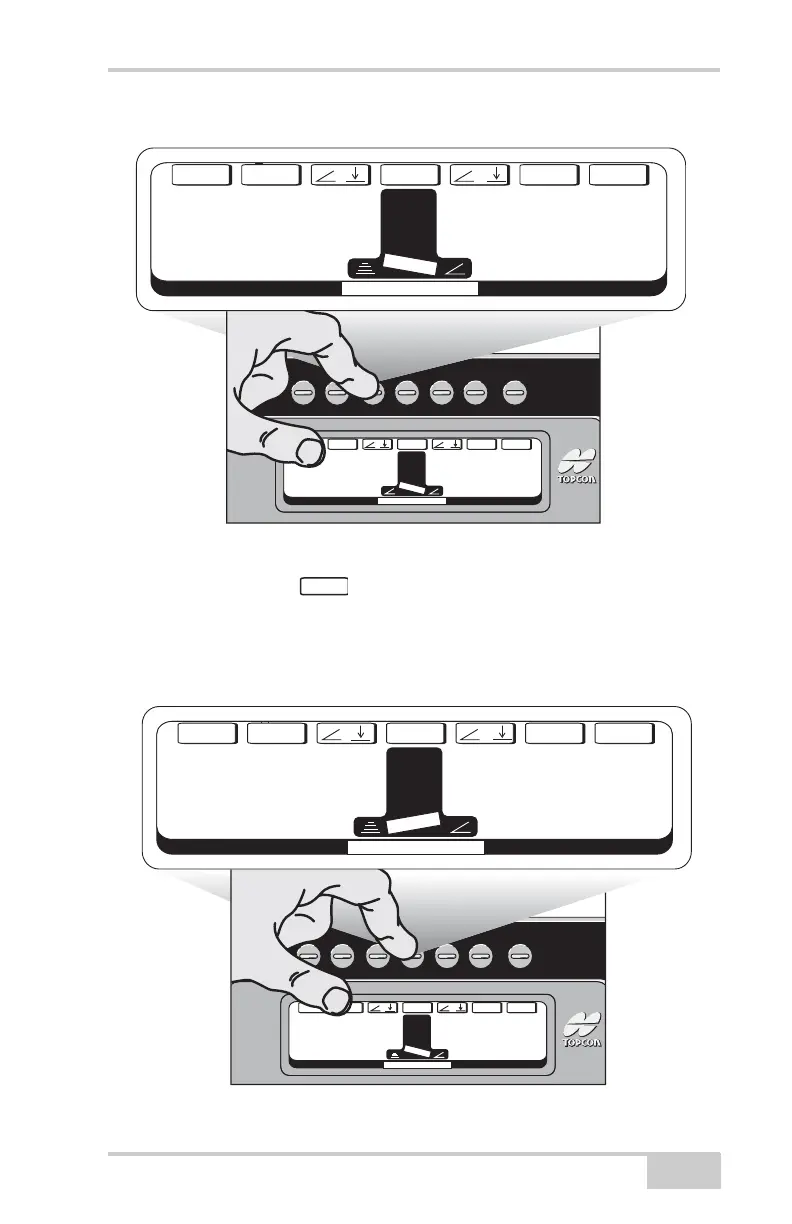 TOPCON

TOPCON