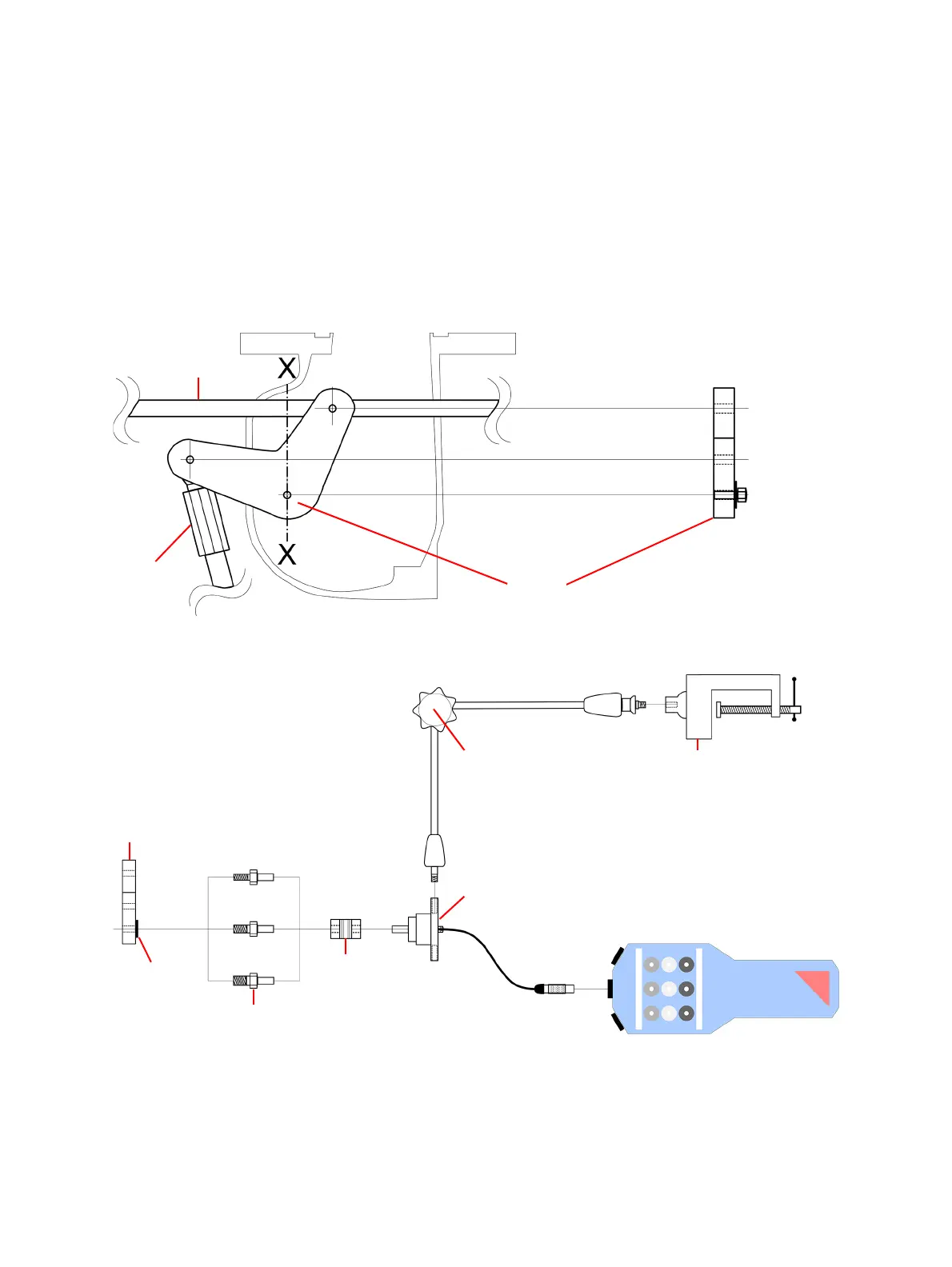 X
X