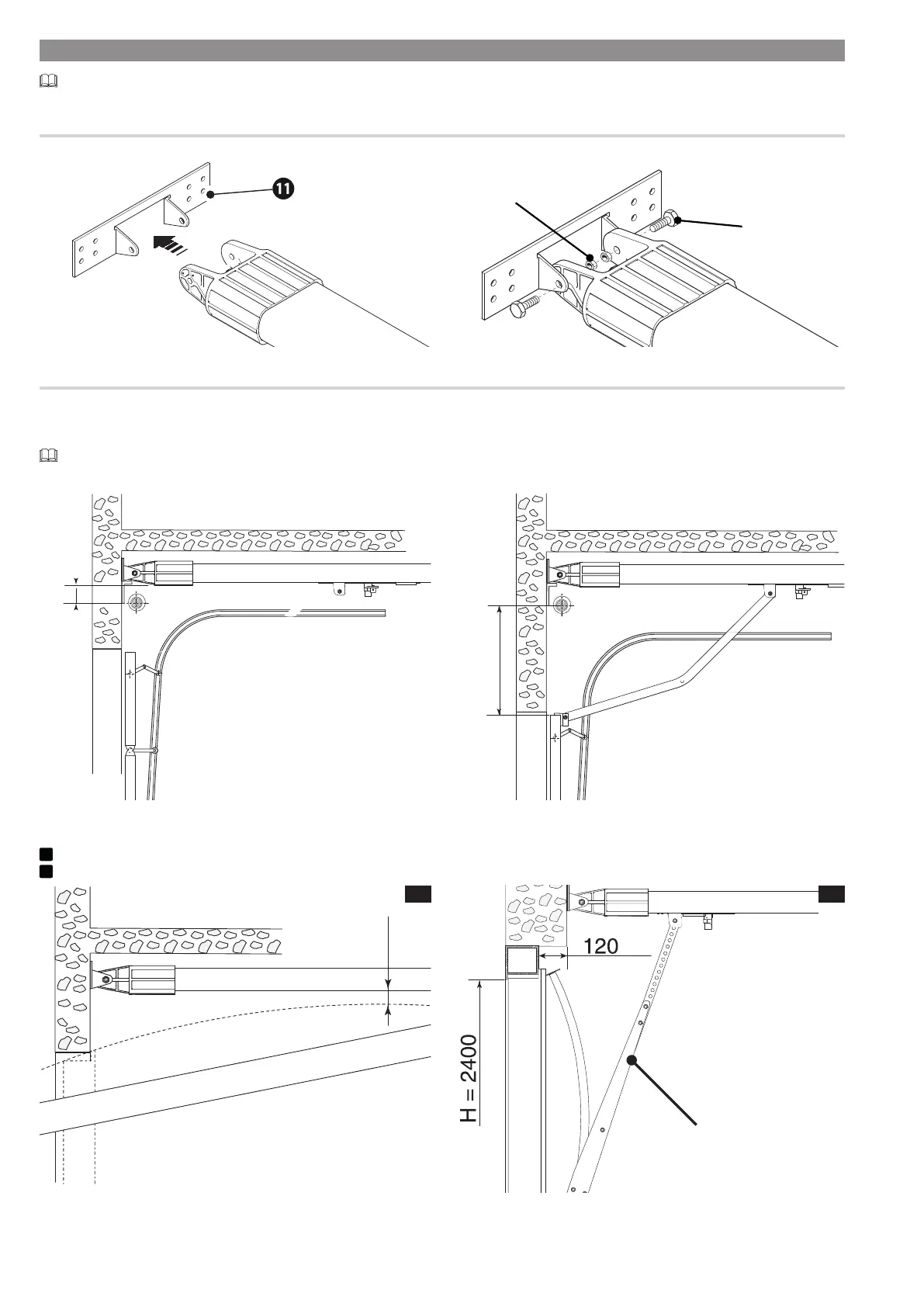 11

120

H = 2400