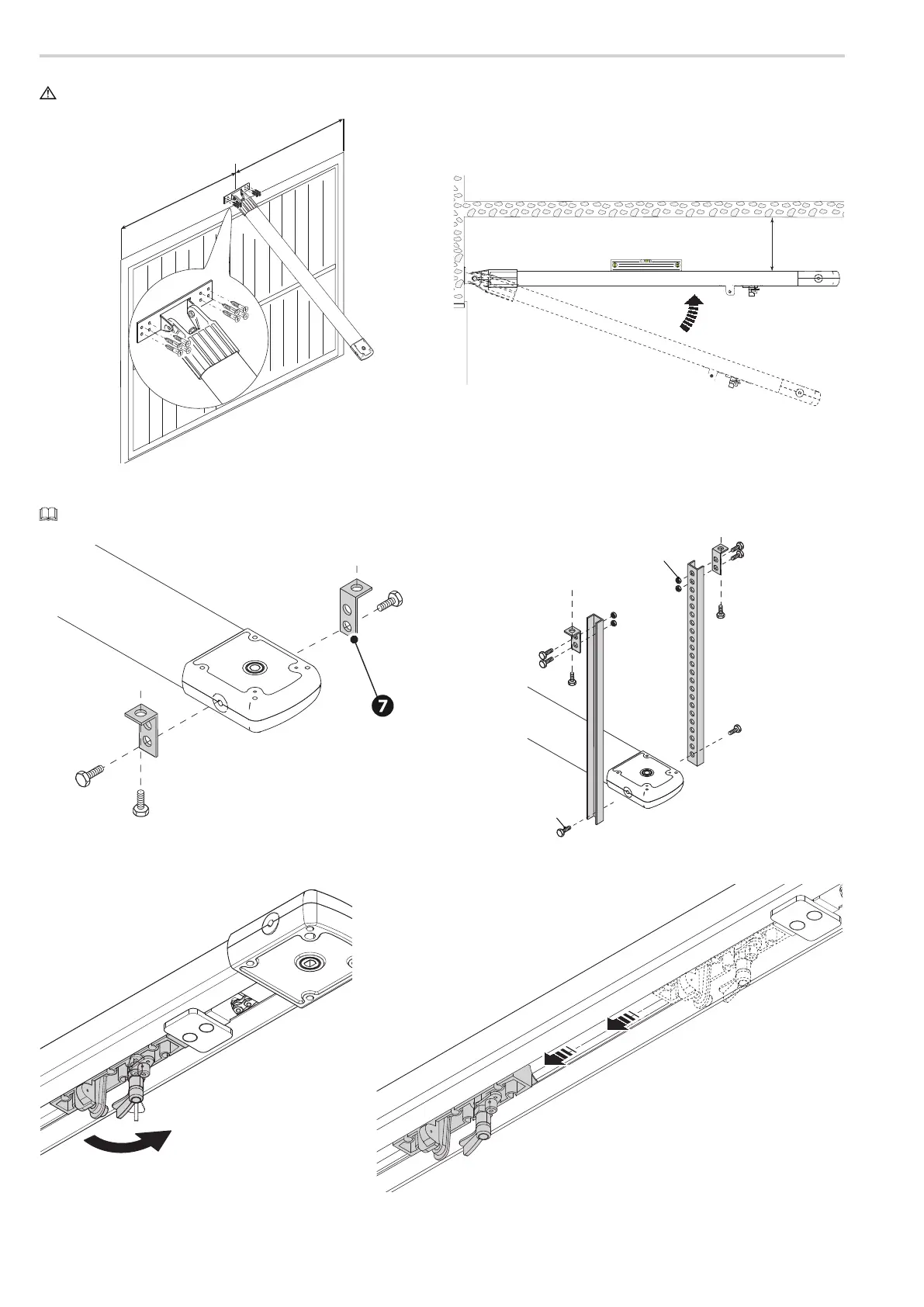 7