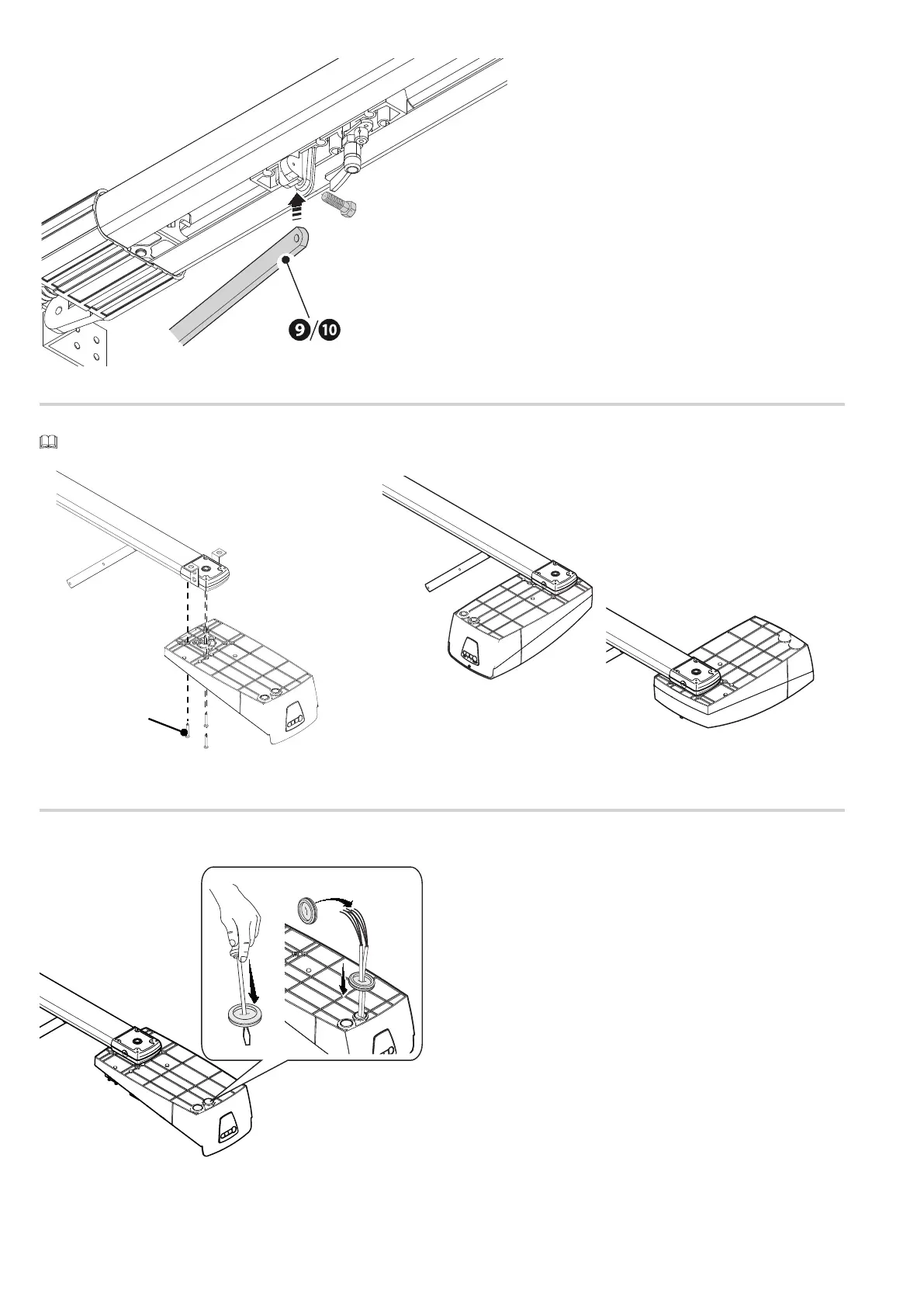 9/10