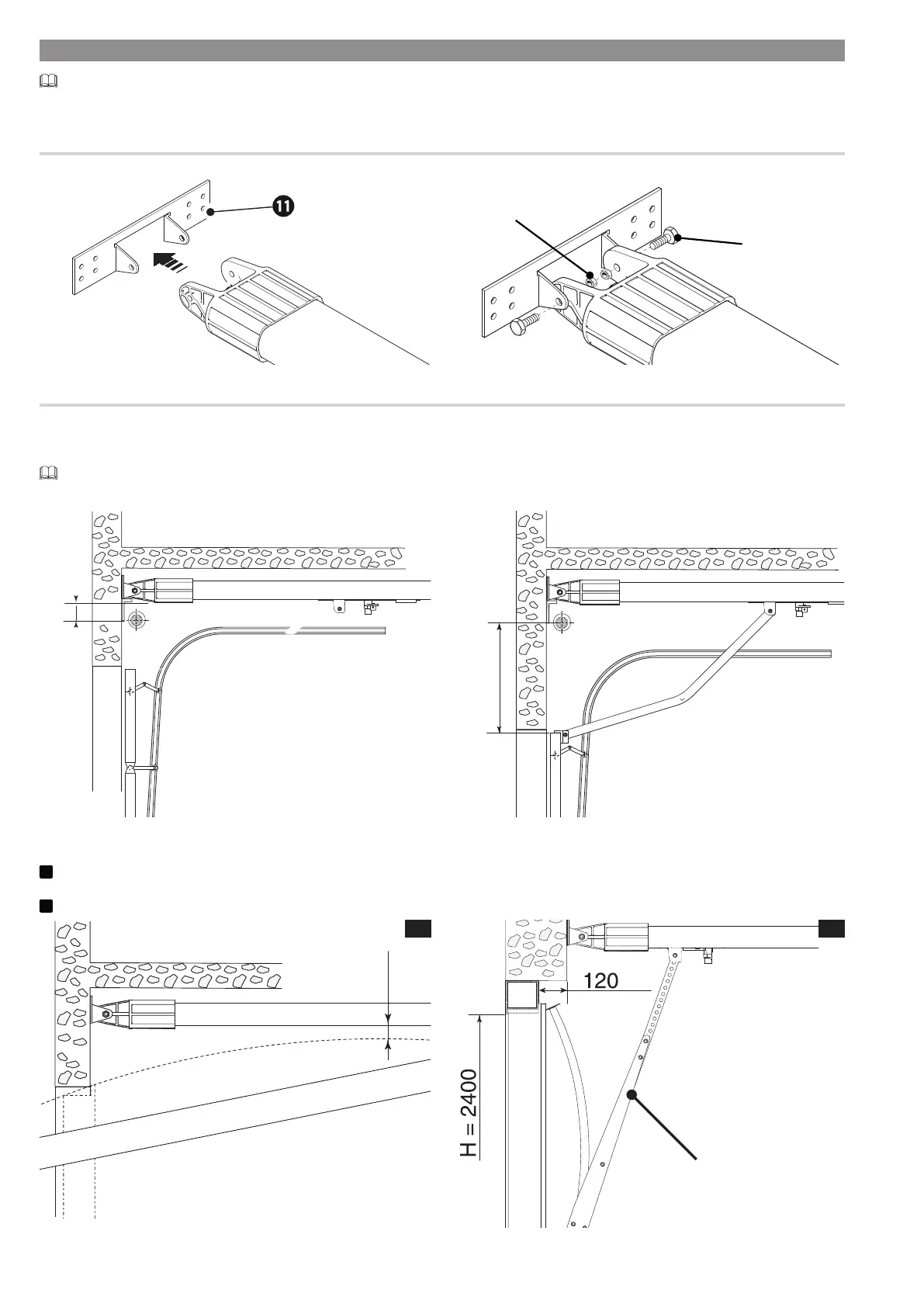 11

120

H = 2400