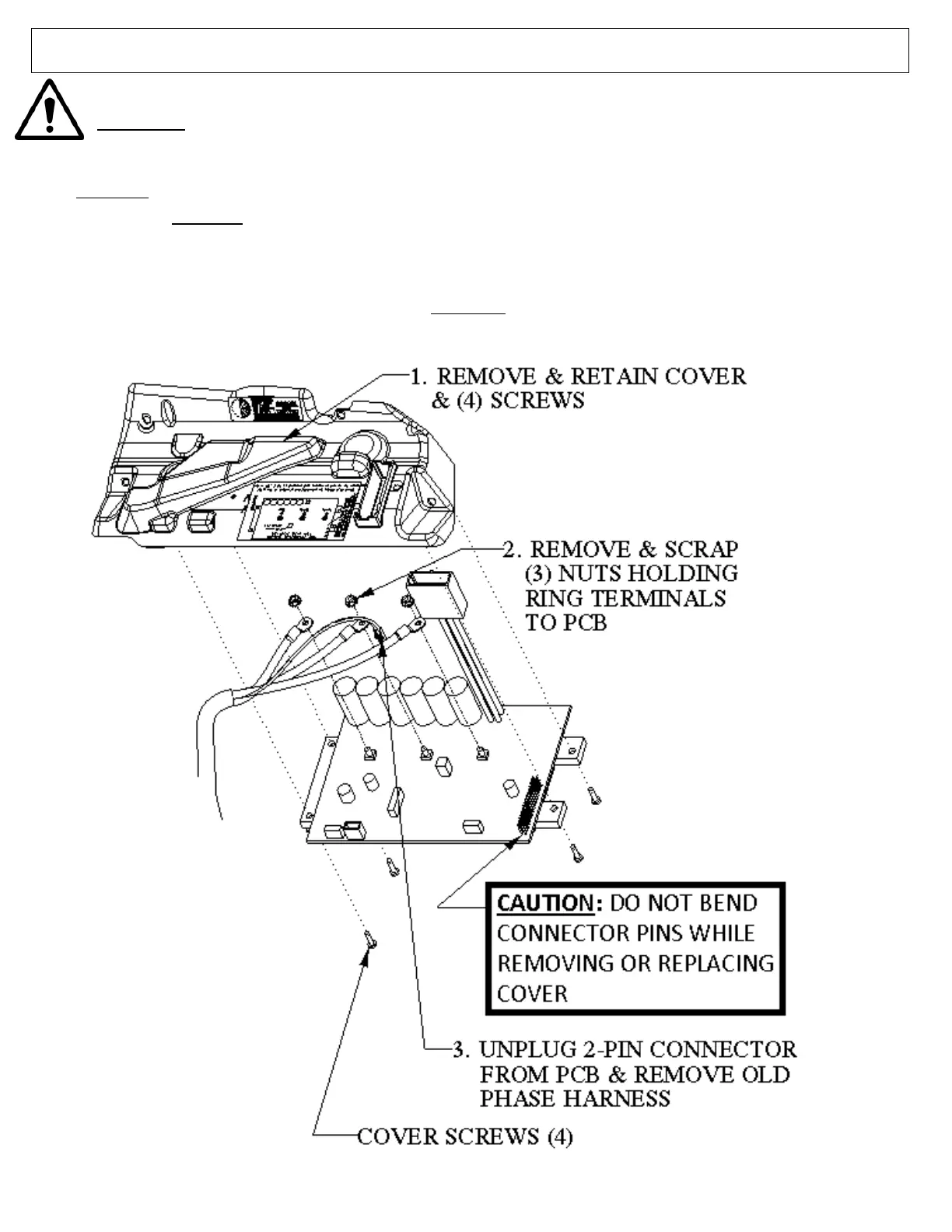 1. REMOVE & RETAIN COVER & (4) SCREWS

2. REMOVE & SCRAP (3) NUTS HOLDING RING TERMINALS TO PCB

CAUTION: DO NOT BEND CONNECTOR PINS WHILE REMOVING OR REPLACING COVER

3. UNPLUG 2-PIN CONNECTOR FROM PCB & REMOVE OLD PHASE HARNESS

COVER SCREWS (4)