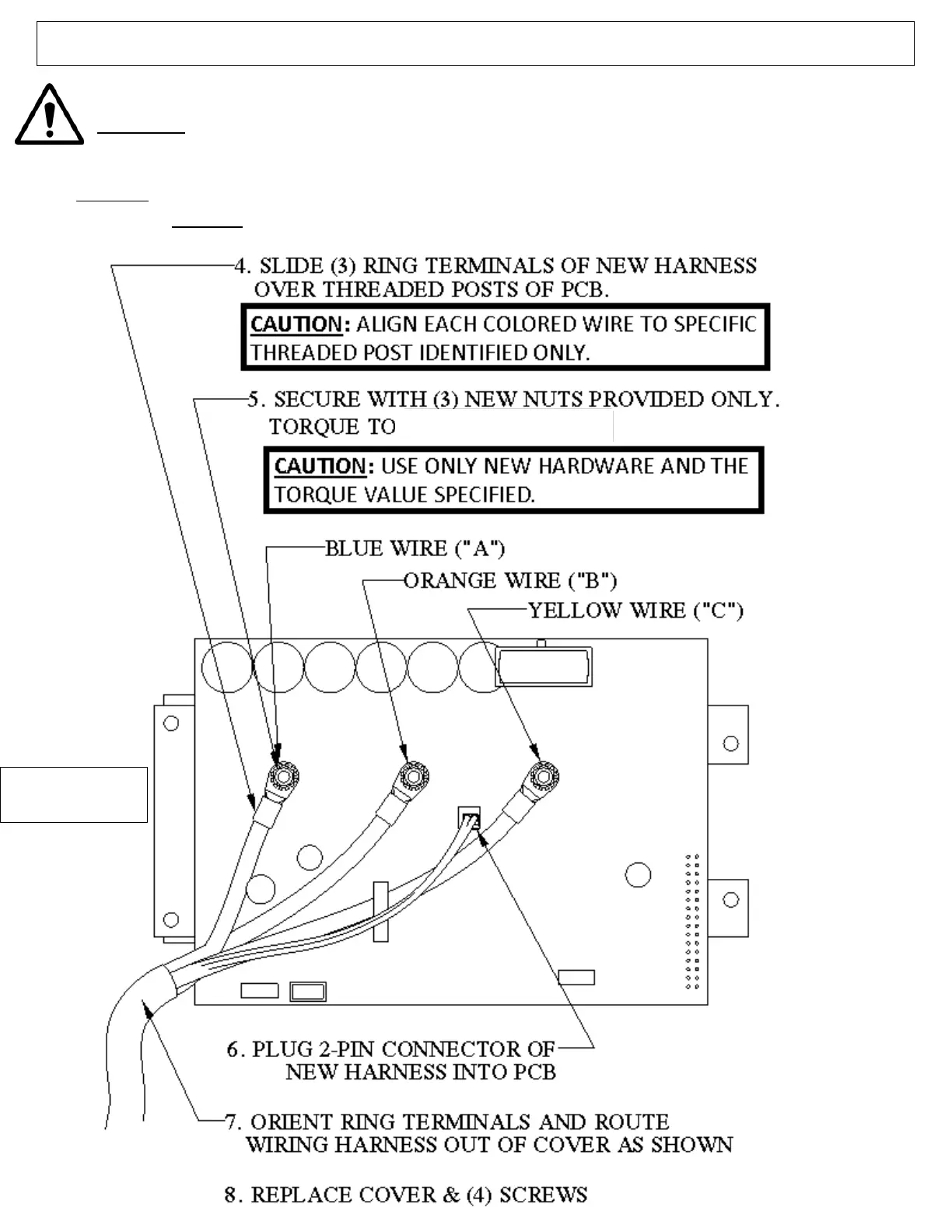 4. SLIDE (3) RING TERMINALS OF NEW HARNESS OVER THREADED POSTS OF PCB.

CAUTION: ALIGN EACH COLORED WIRE TO SPECIFIC THREADED POST IDENTIFIED ONLY.

5. SECURE WITH (3) NEW NUTS PROVIDED ONLY. TORQUE TO

CAUTION: USE ONLY NEW HARDWARE AND THE TORQUE VALUE SPECIFIED.

BLUE WIRE ("A")

ORANGE WIRE ("B")

YELLOW WIRE ("C")

6. PLUG 2-PIN CONNECTOR OF NEW HARNESS INTO PCB

7. ORIENT RING TERMINALS AND ROUTE WIRING HARNESS OUT OF COVER AS SHOWN

8. REPLACE COVER & (4) SCREWS