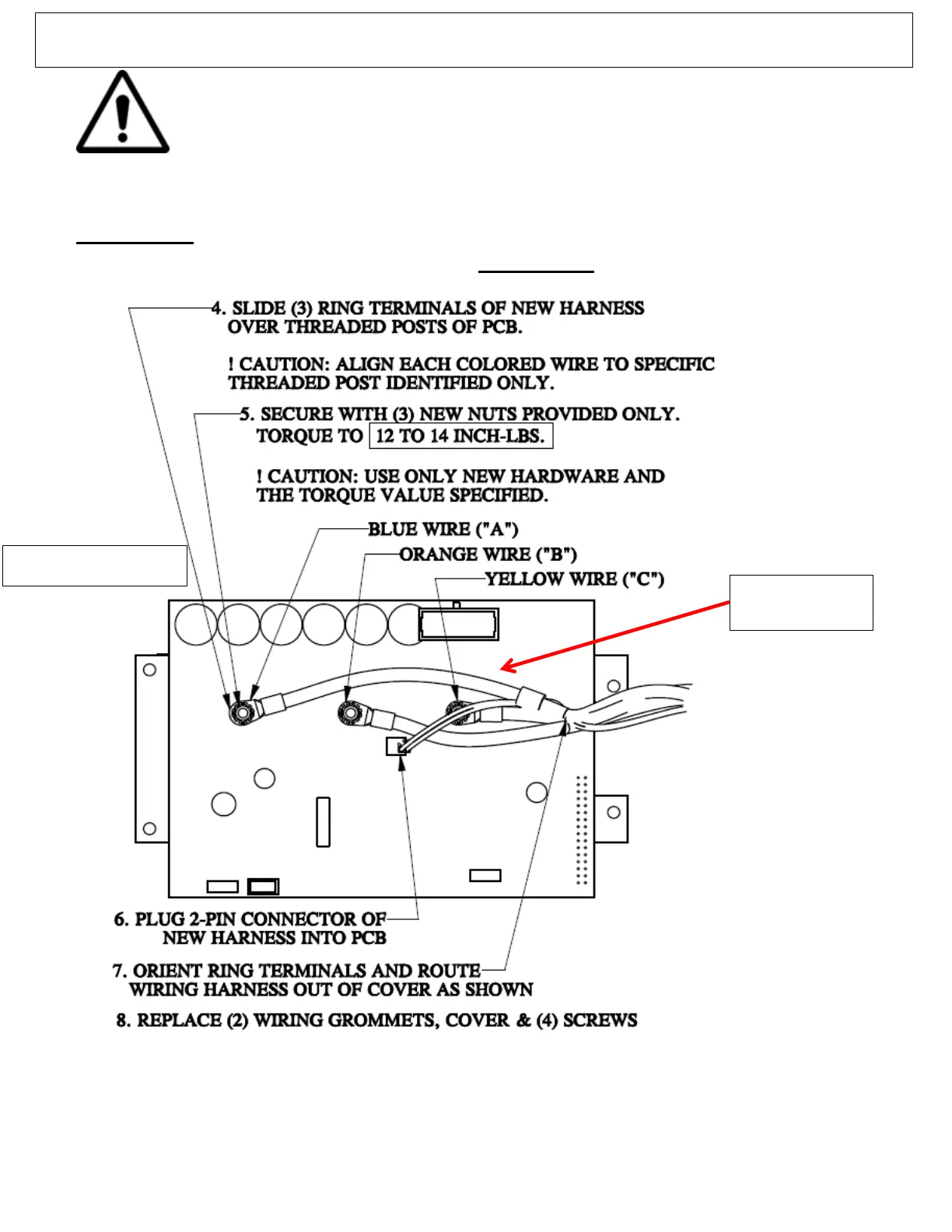 4. SLIDE (3) RING TERMINALS OF NEW HARNESS OVER THREADED POSTS OF PCB.

! CAUTION: ALIGN EACH COLORED WIRE TO SPECIFIC THREADED POST IDENTIFIED ONLY.

5. SECURE WITH (3) NEW NUTS PROVIDED ONLY. TORQUE TO 12 TO 14 INCH-LBS.

! CAUTION: USE ONLY NEW HARDWARE AND THE TORQUE VALUE SPECIFIED.

BLUE WIRE ("A")

ORANGE WIRE ("B")

YELLOW WIRE ("C")

6. PLUG 2-PIN CONNECTOR OF NEW HARNESS INTO PCB

7. ORIENT RING TERMINALS AND ROUTE WIRING HARNESS OUT OF COVER AS SHOWN

8. REPLACE (2) WIRING GROMMETS, COVER & (4) SCREWS