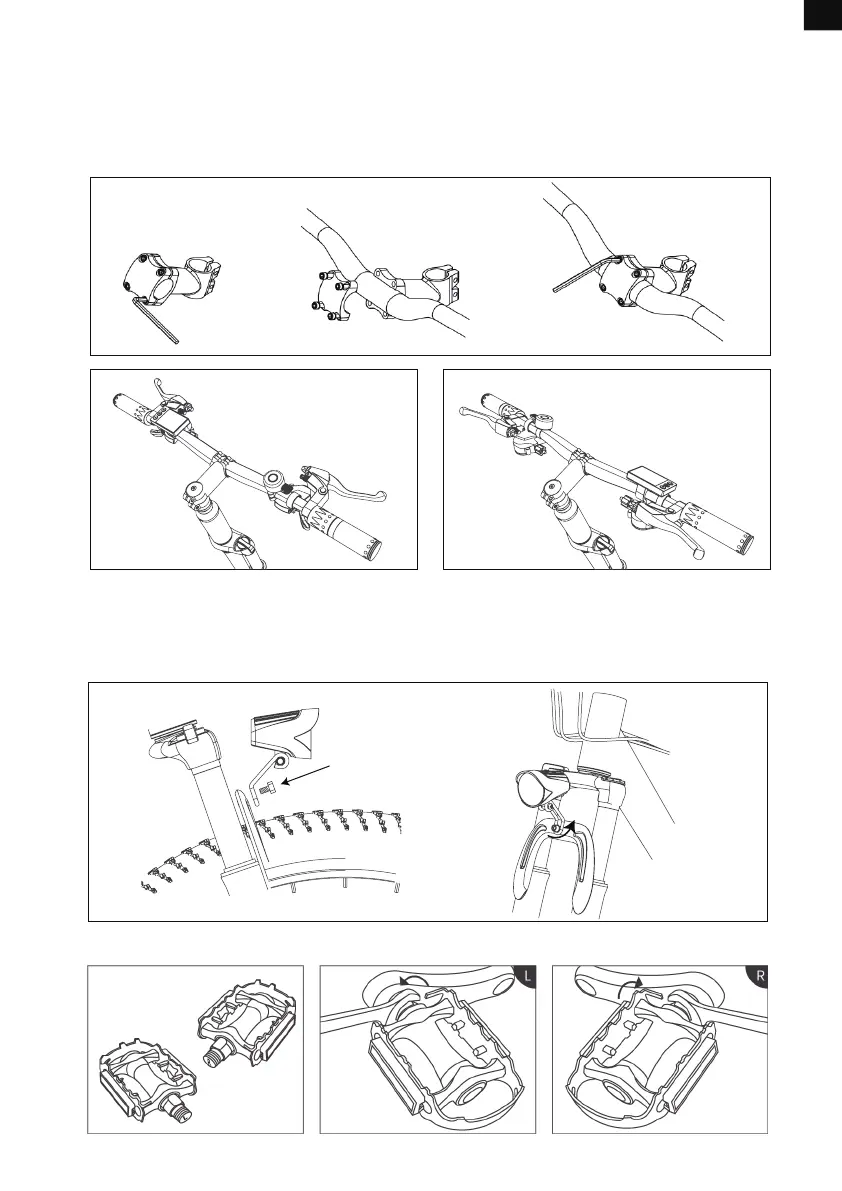 L

R