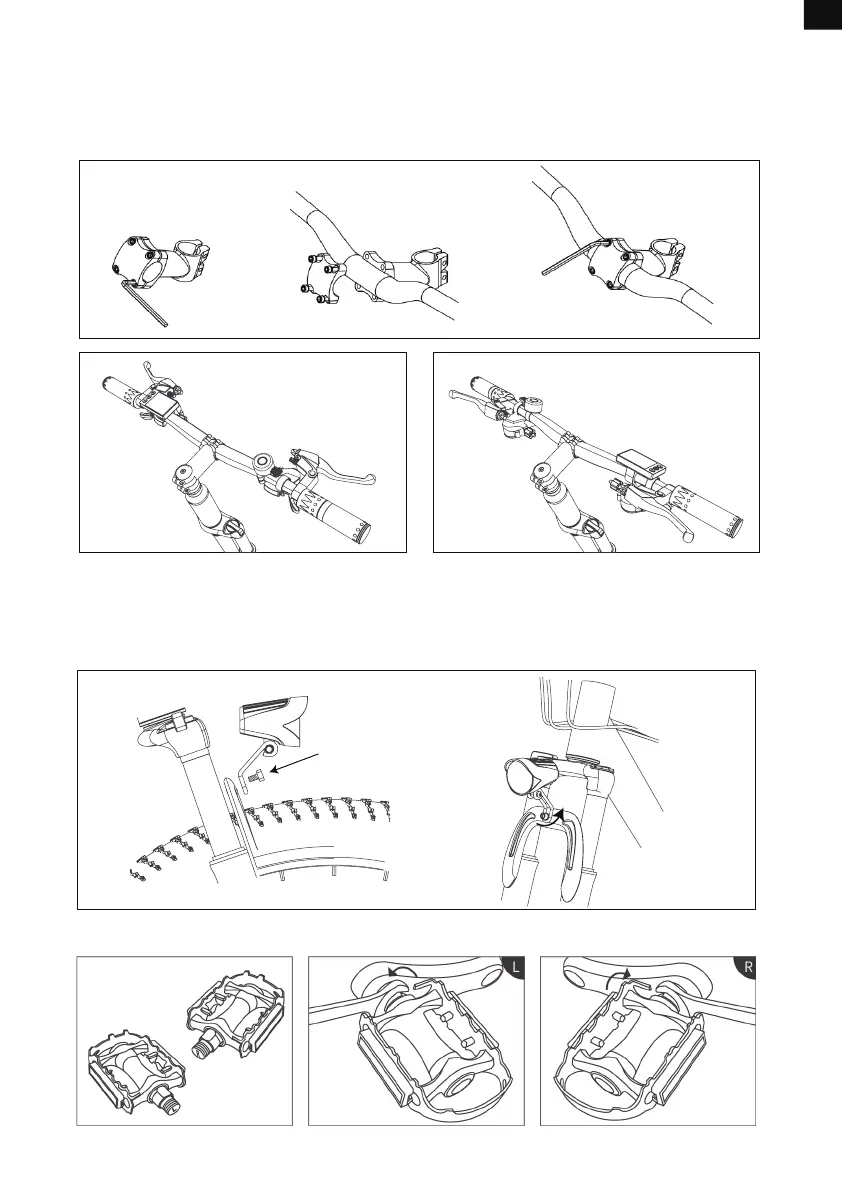 L

R