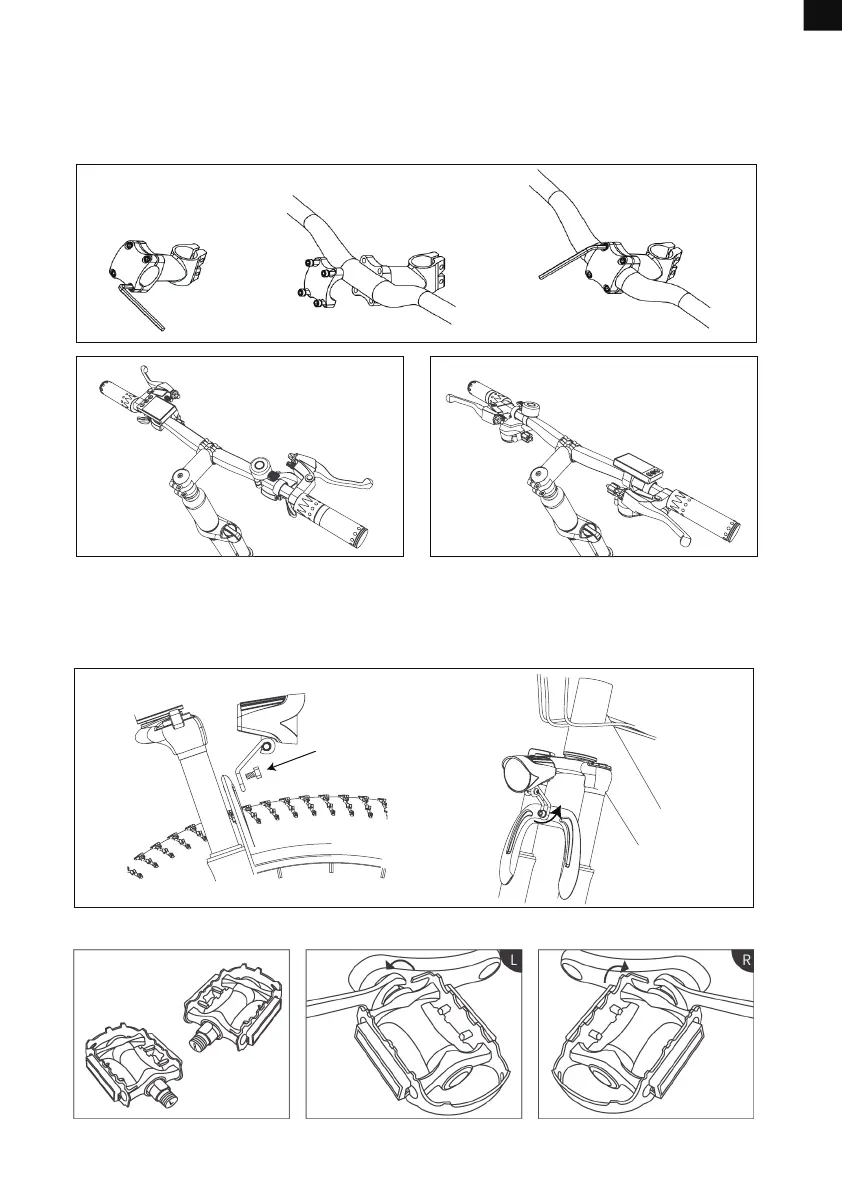 L

R