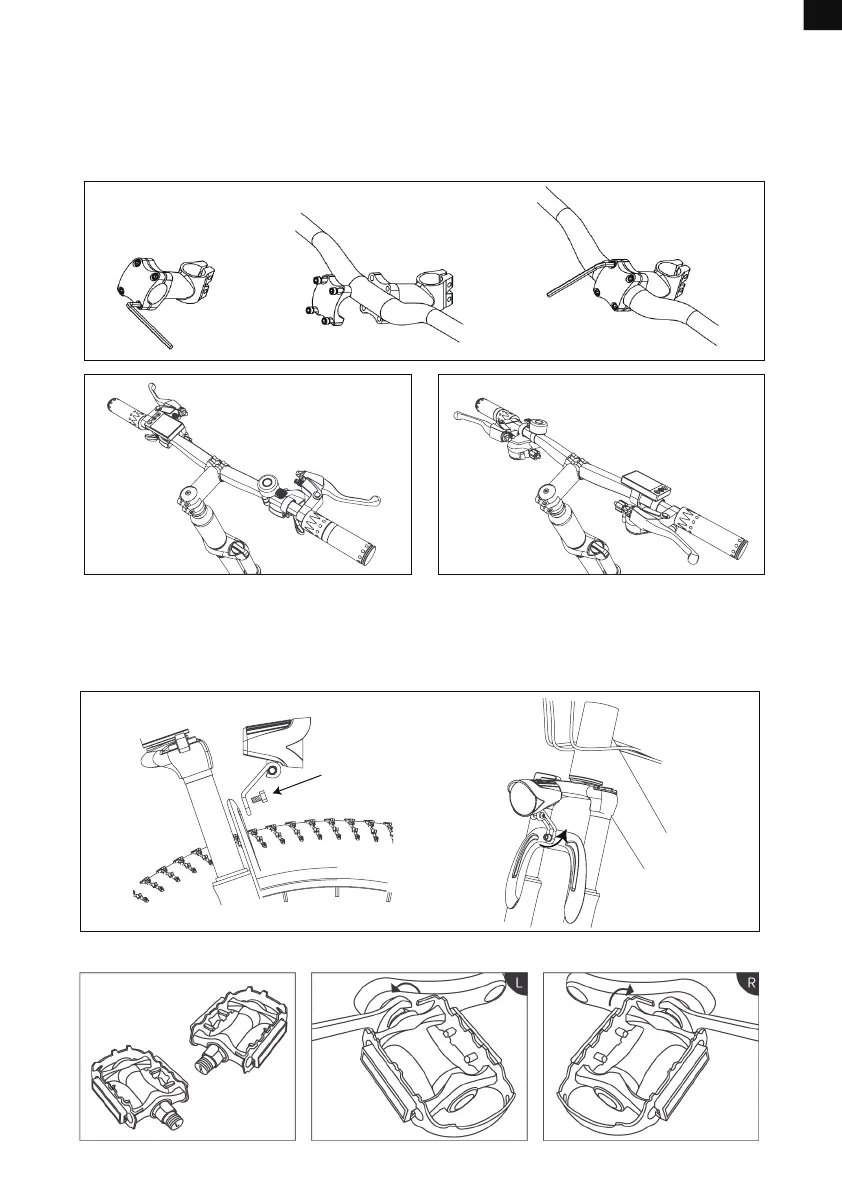 L

R