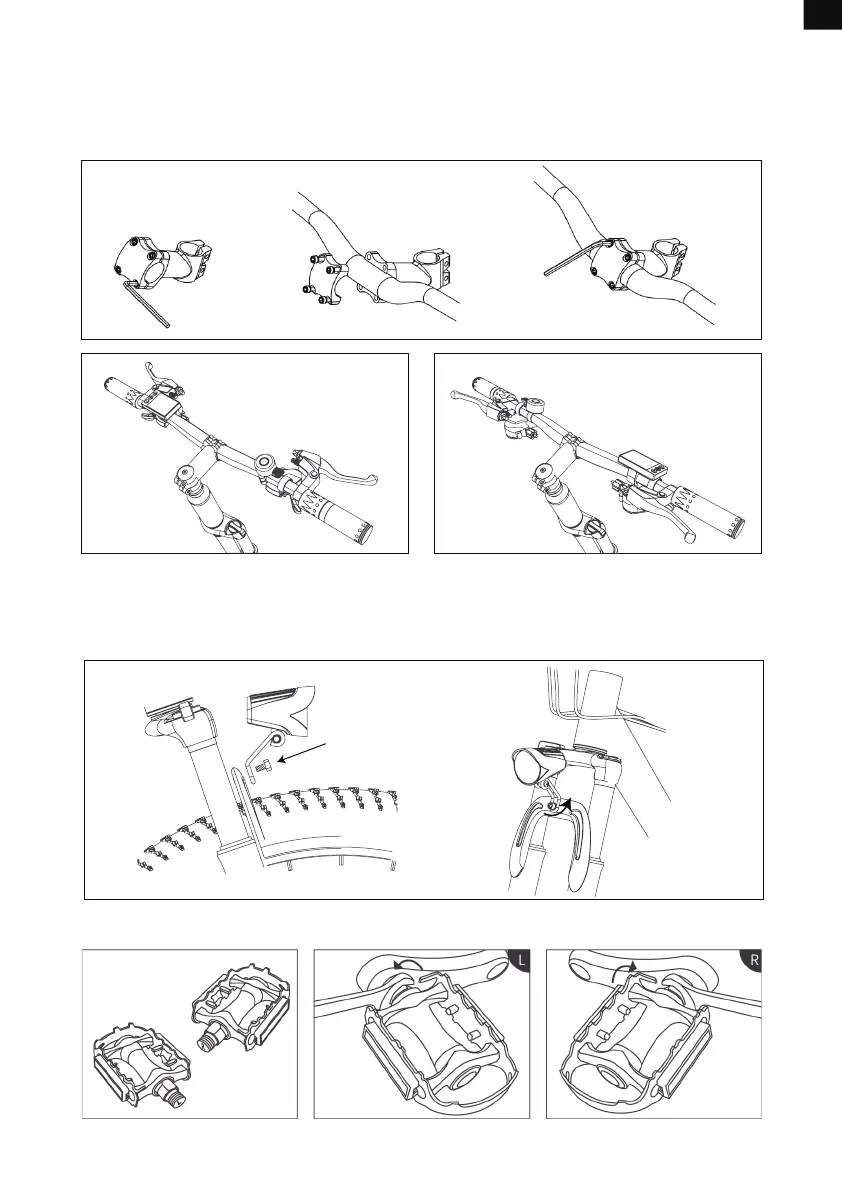 L

R