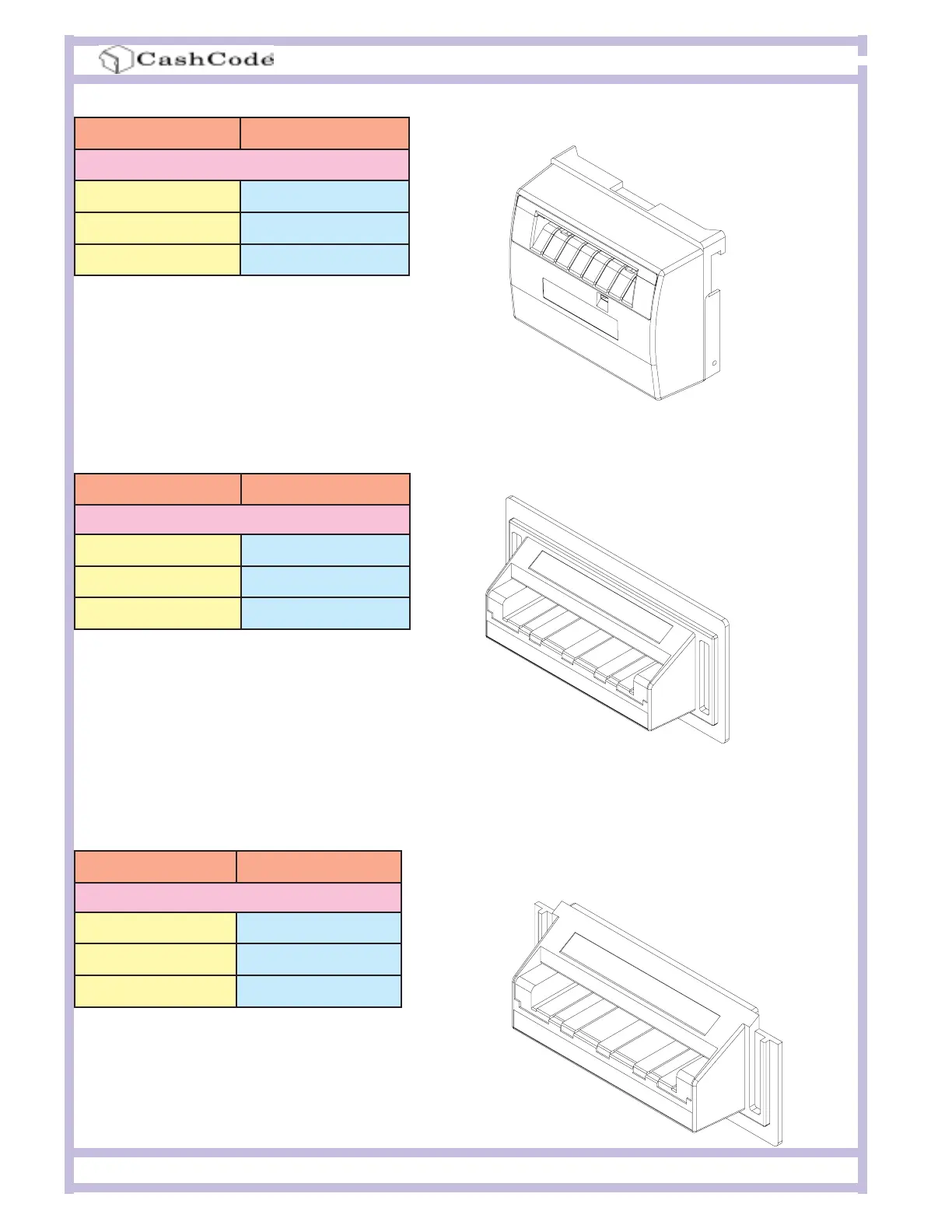 CashCode