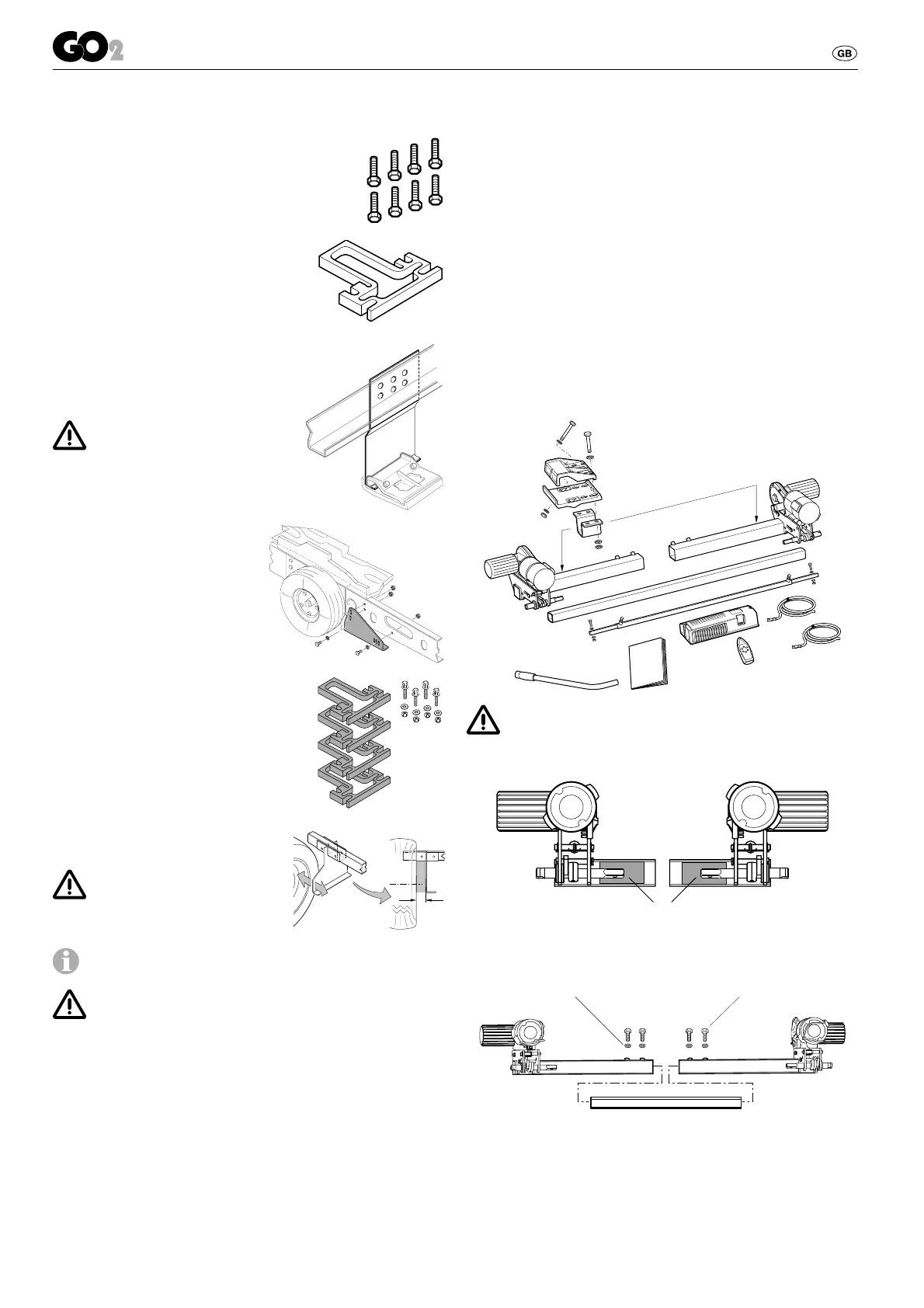 GO2

GB