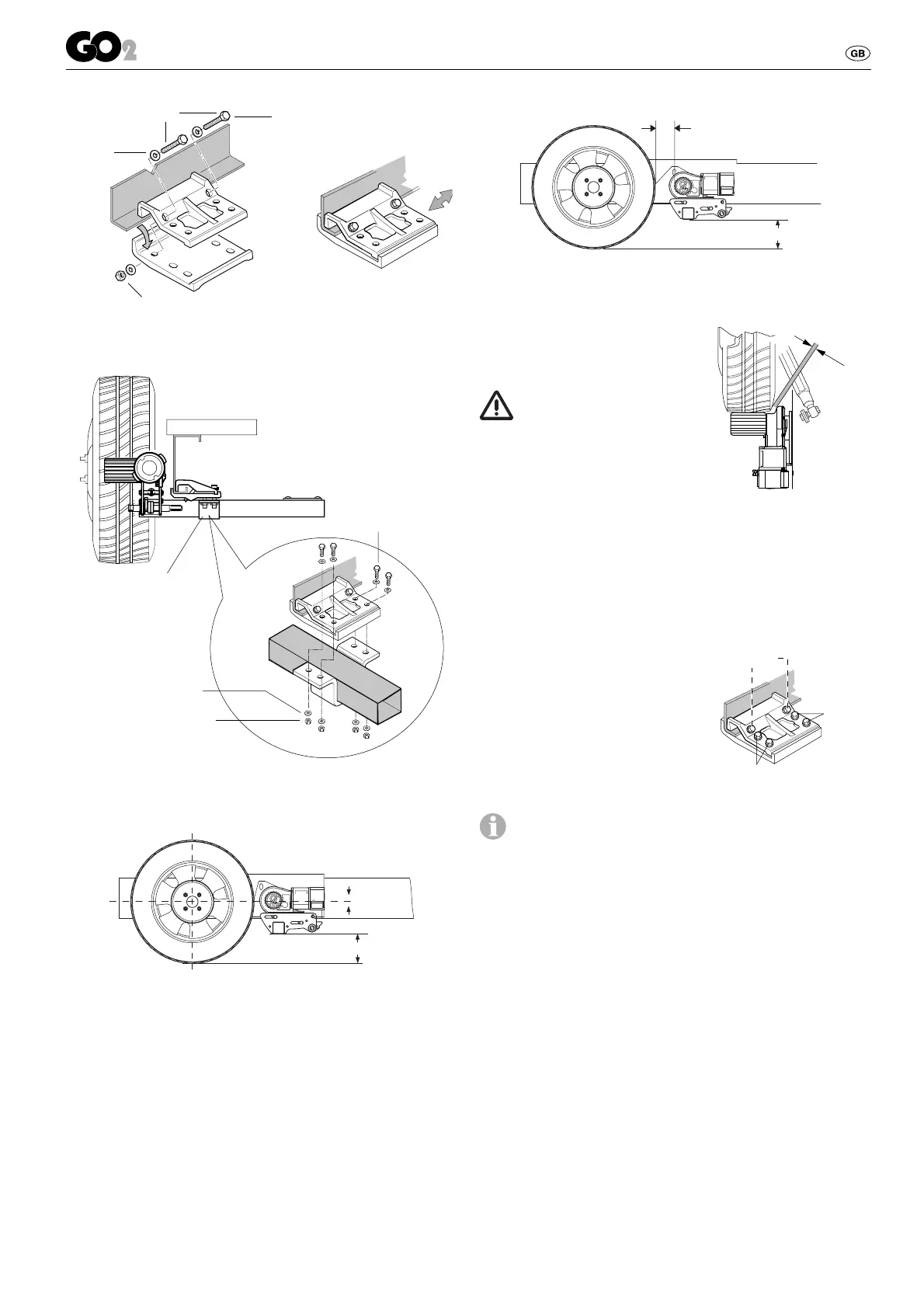 GO2

GB