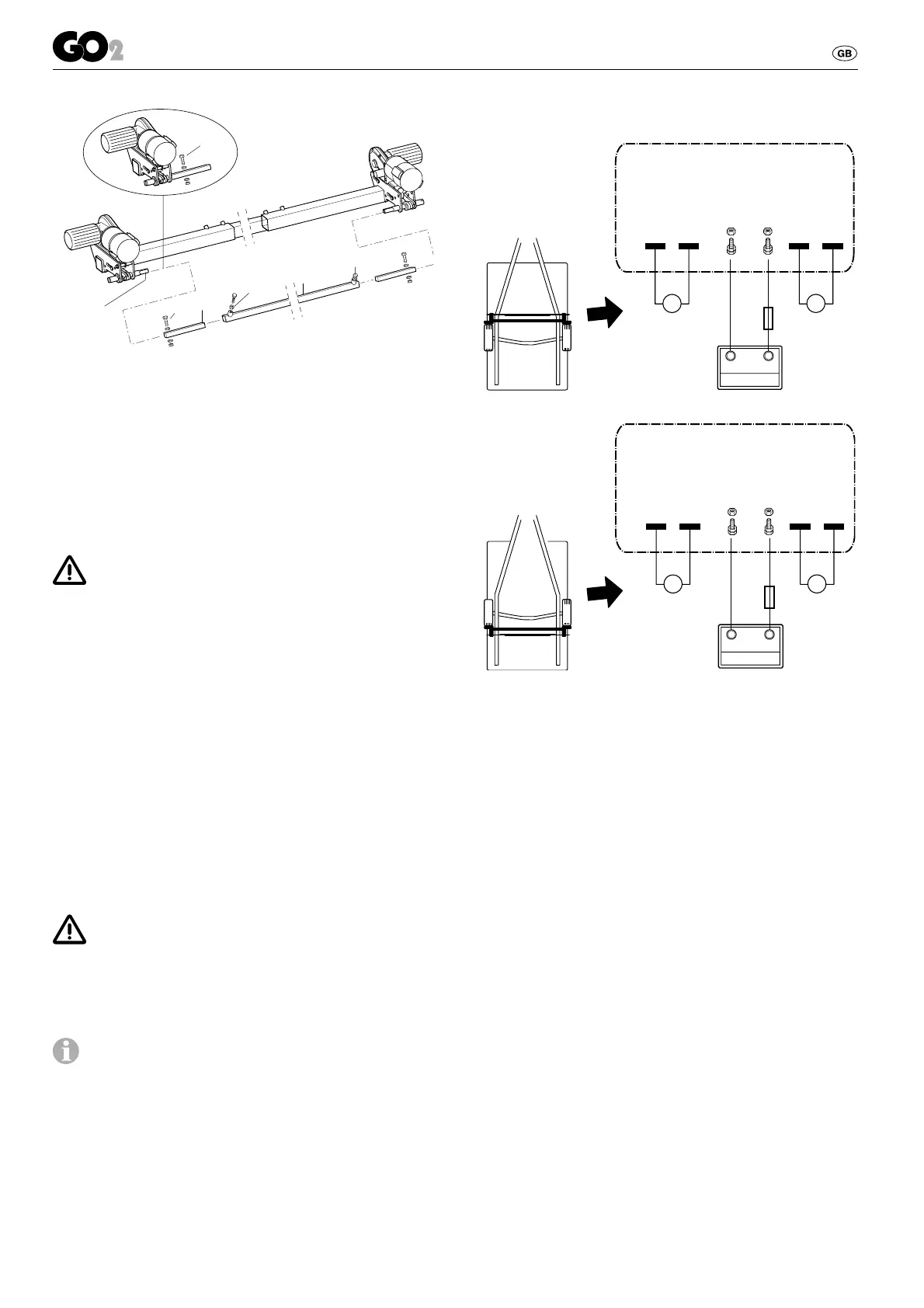 GO2

GB