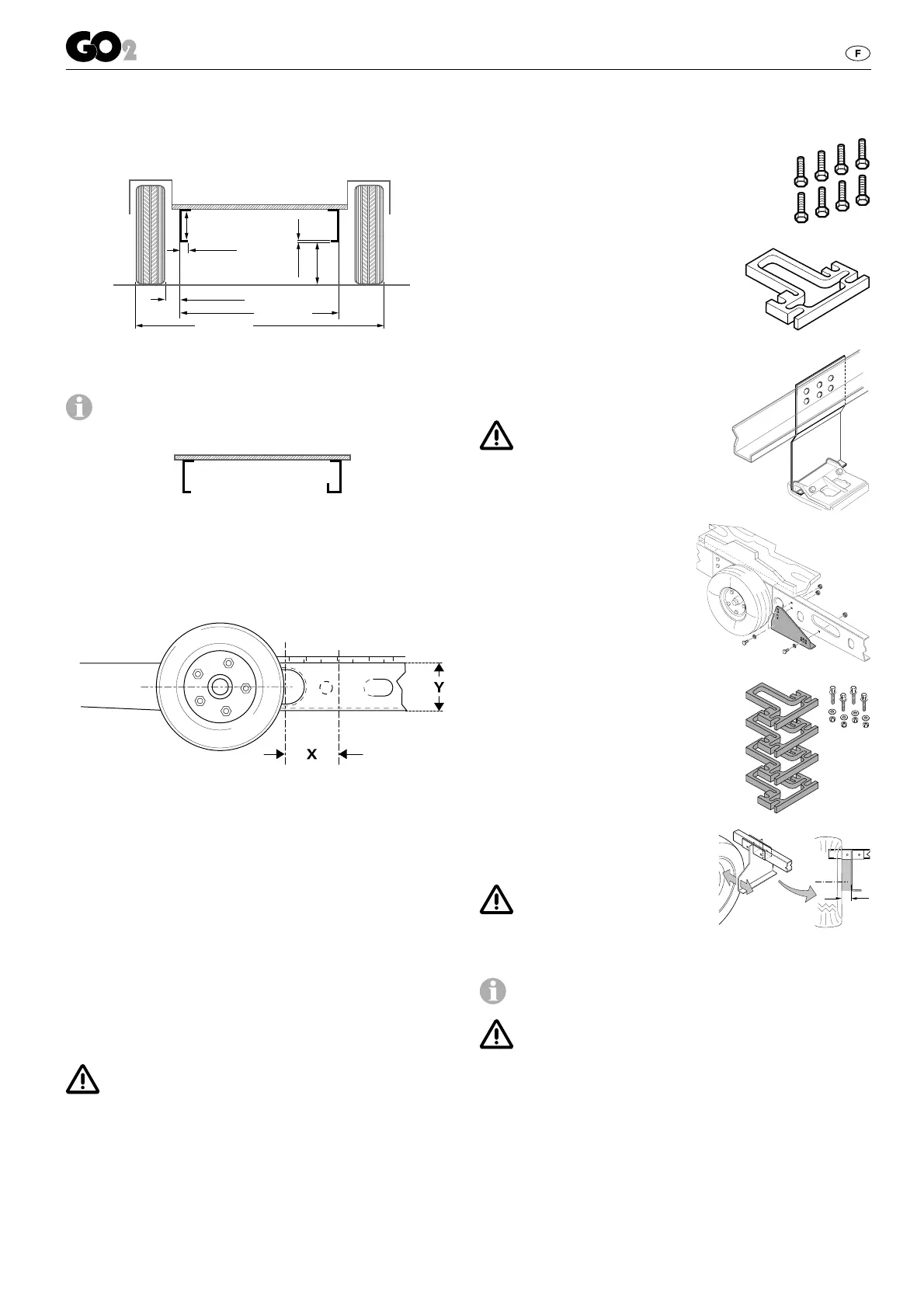 GO2

F

Y

X