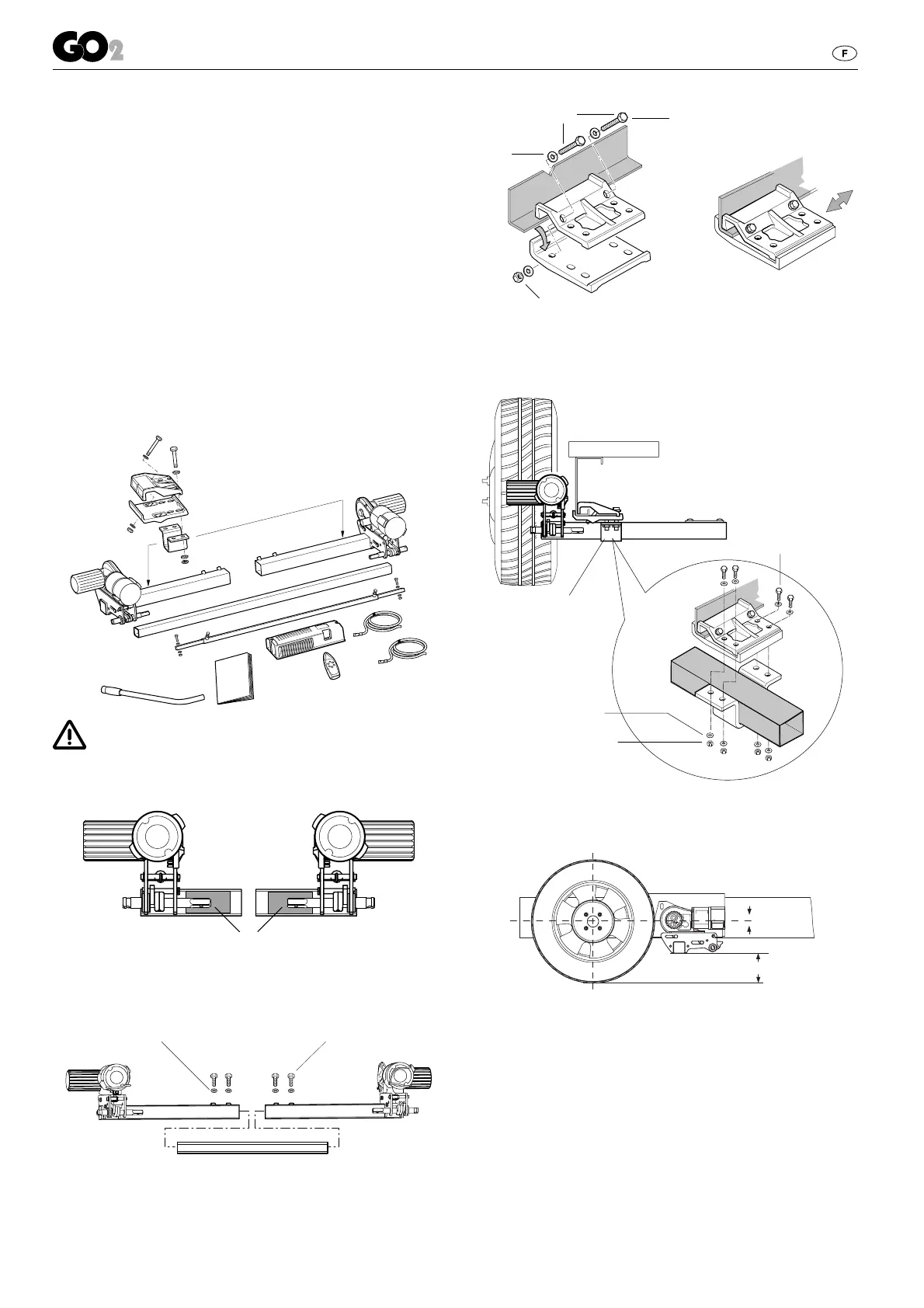 GO2

F