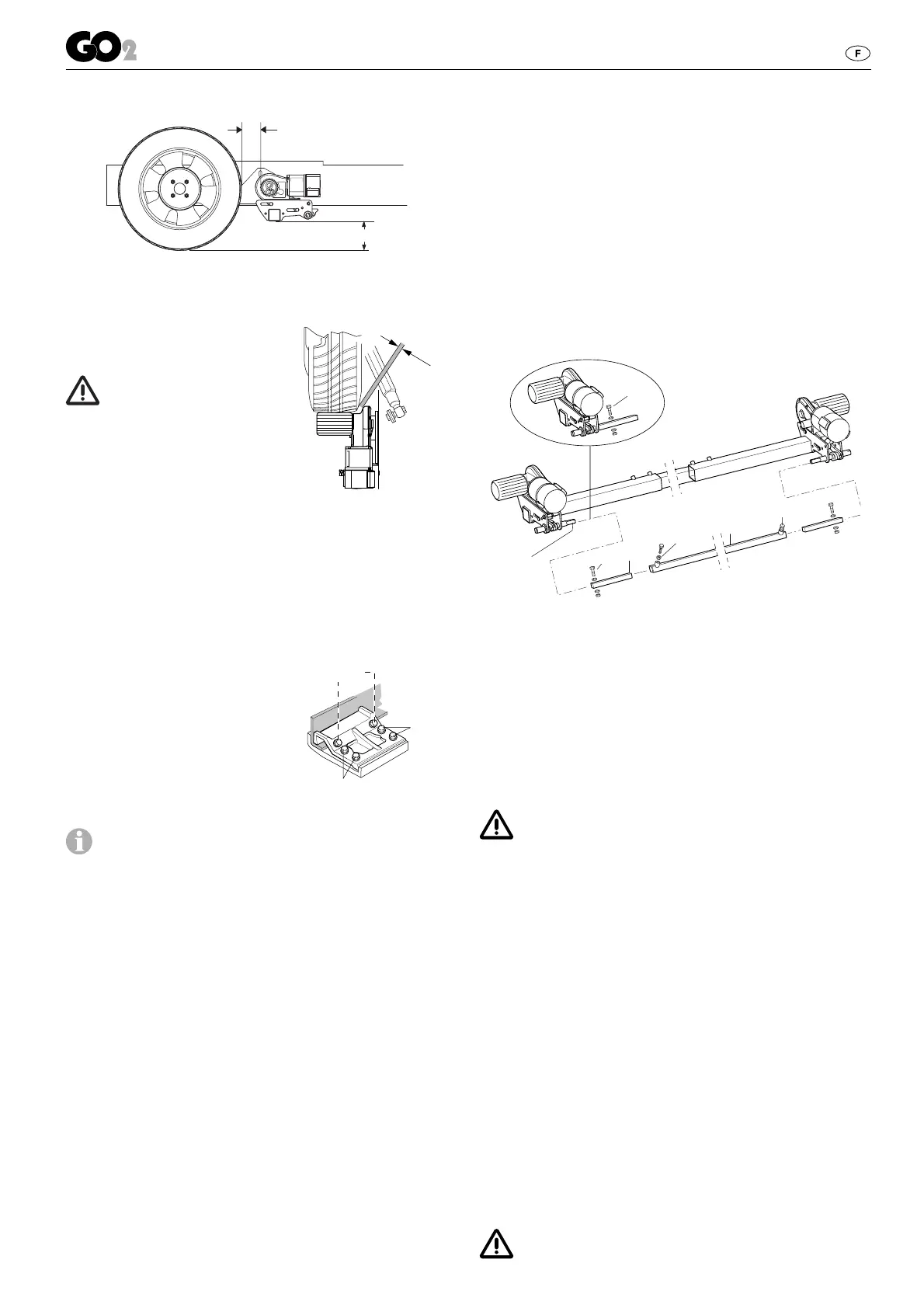 GO2

F