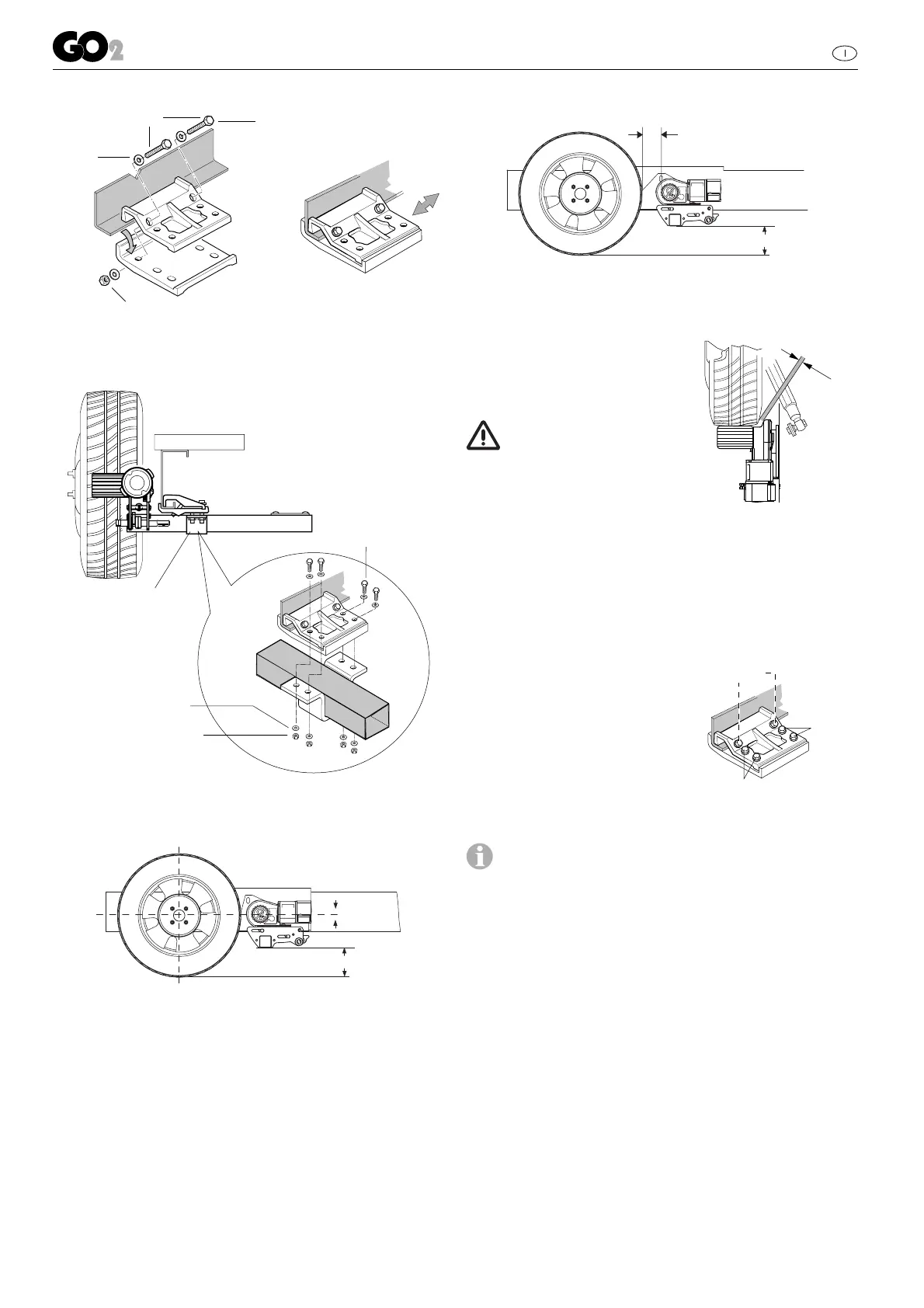 GO2

I