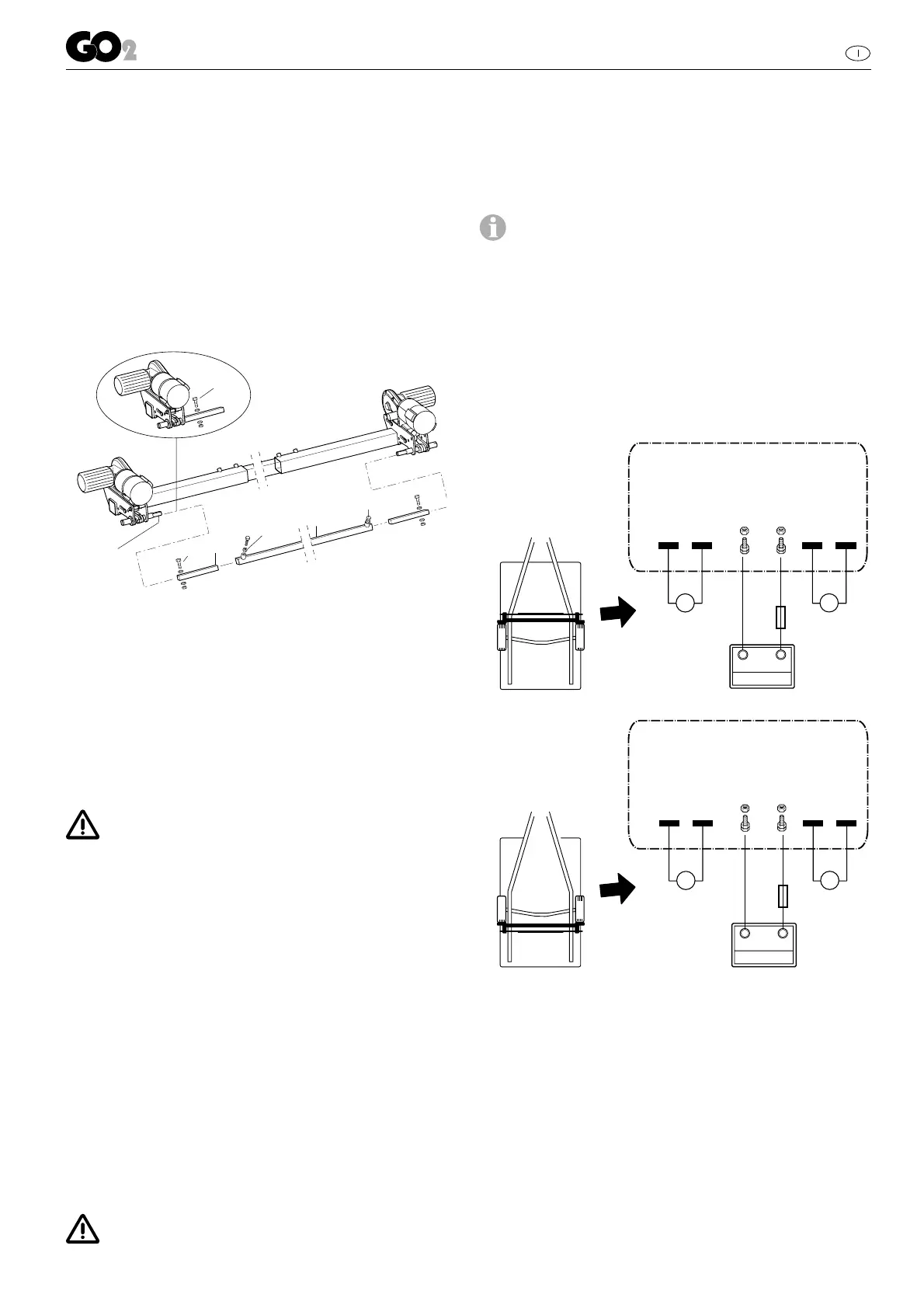 GO2

I