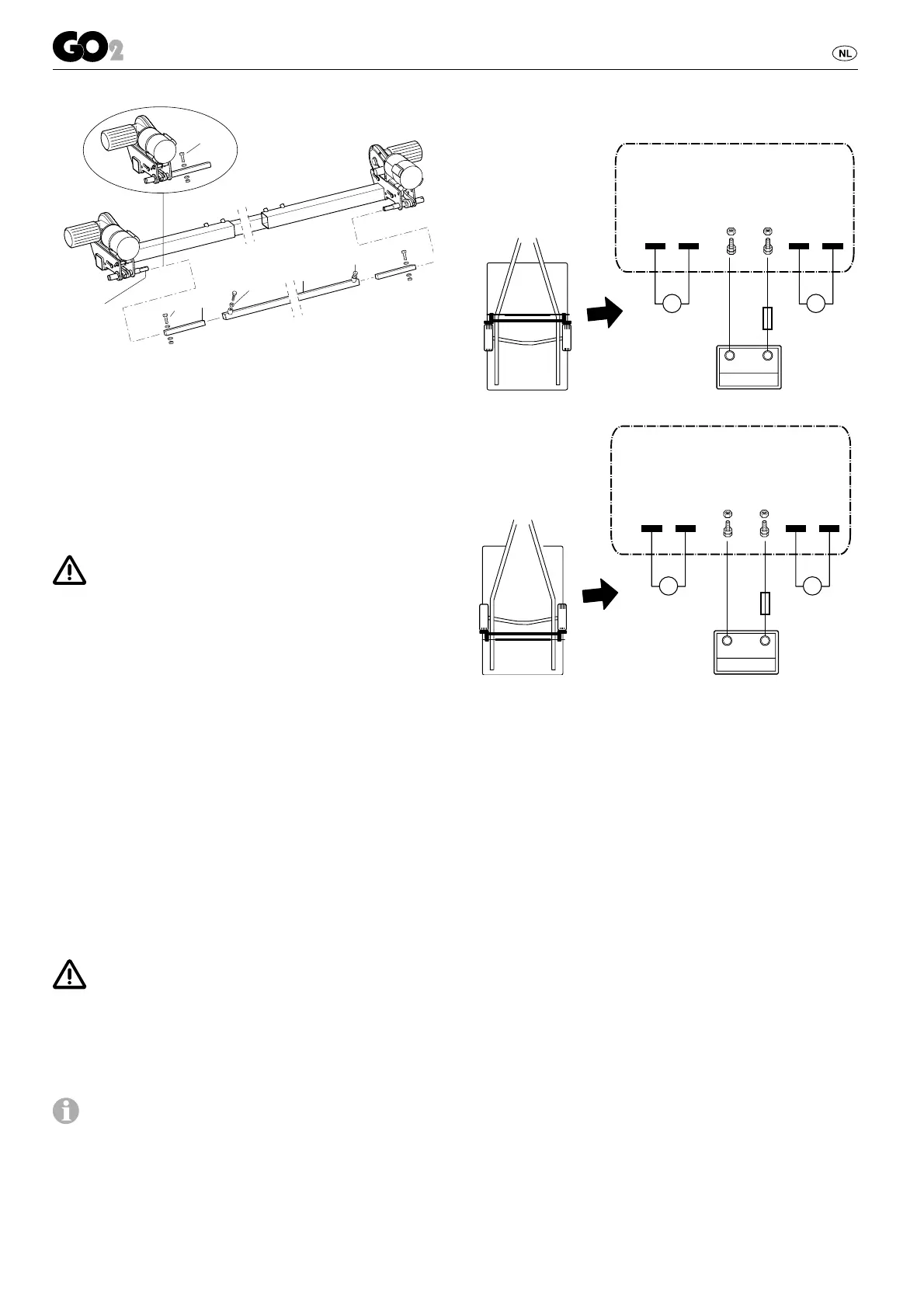 GO2

NL