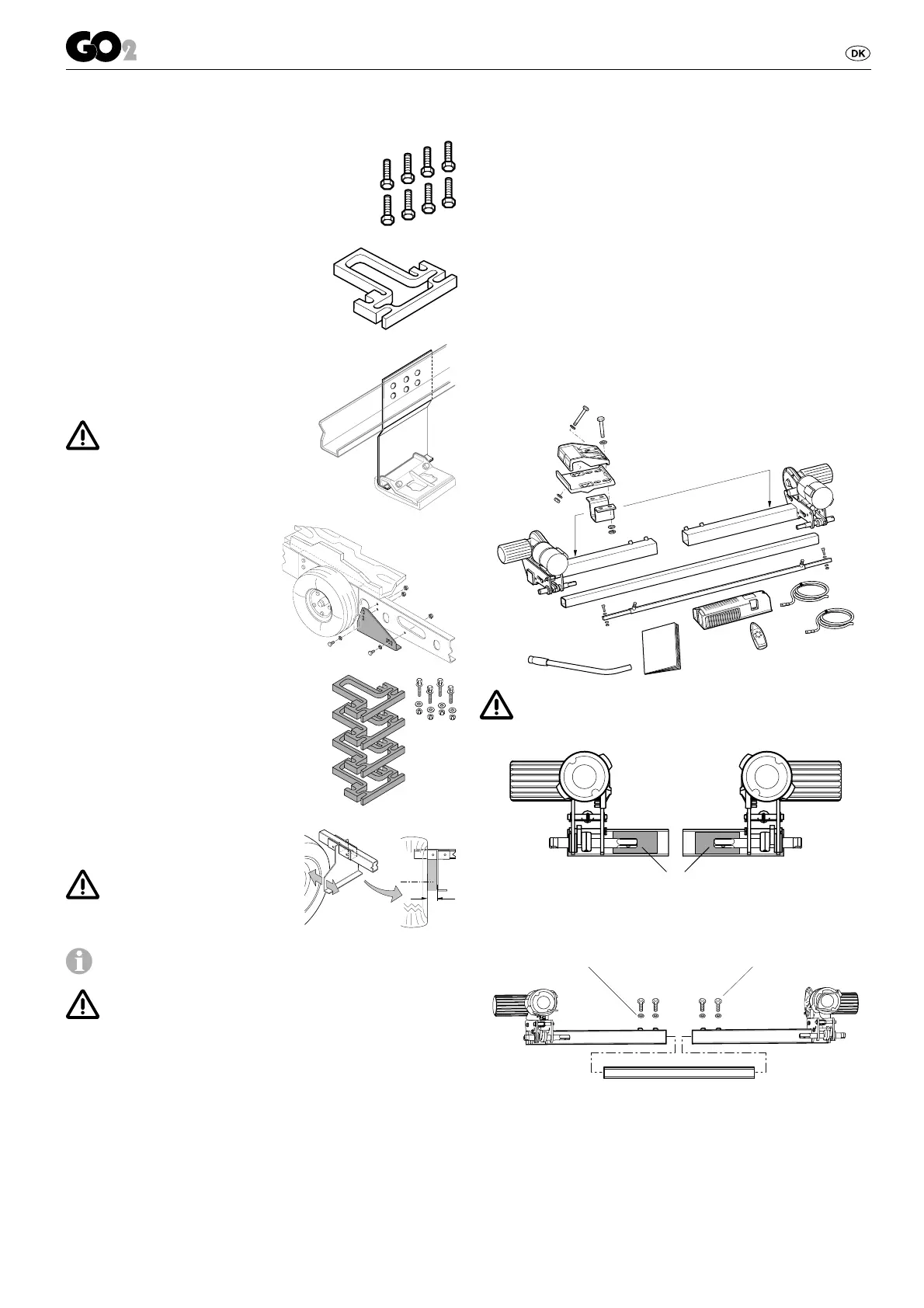 GO2

DK