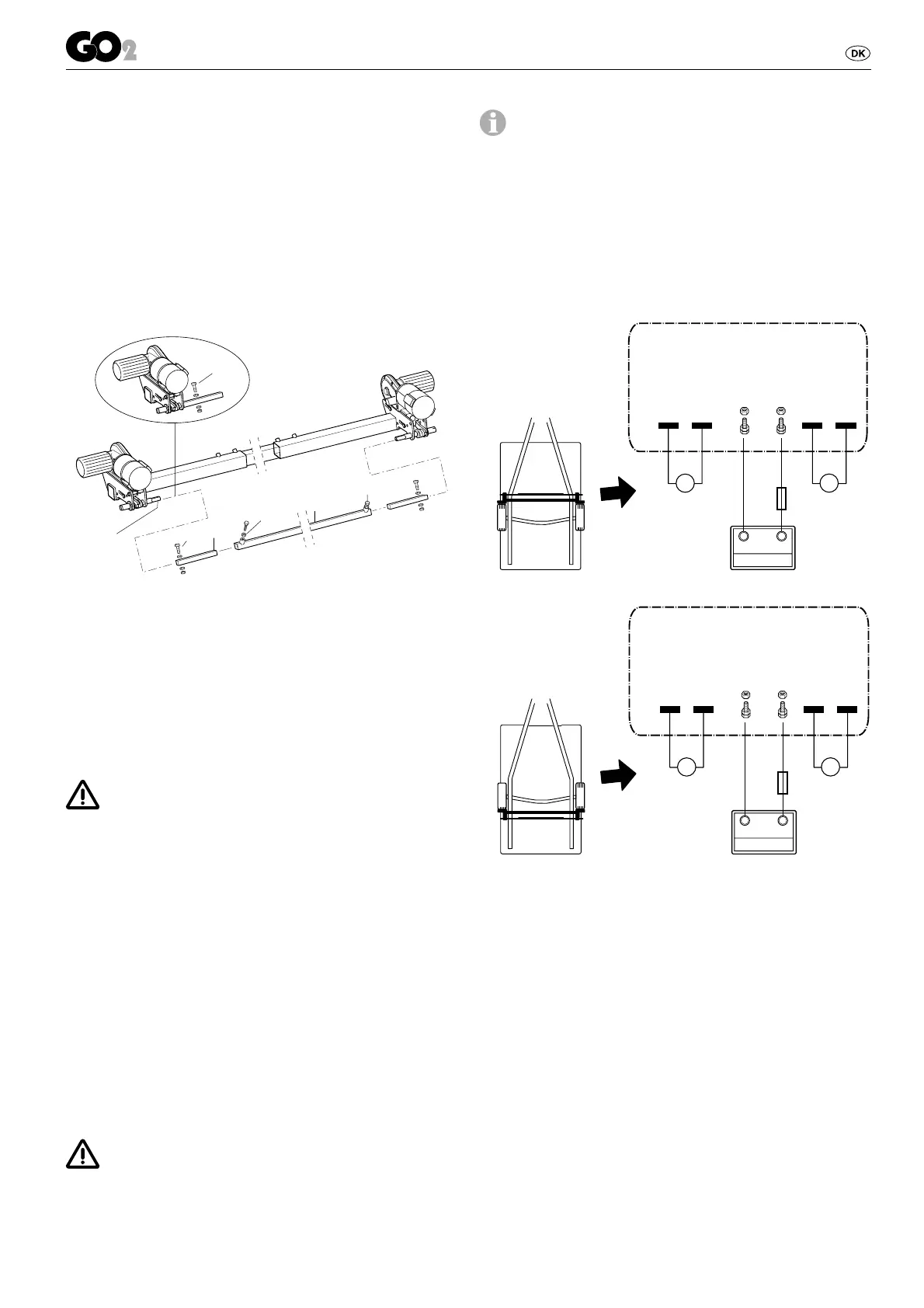 GO2

DK