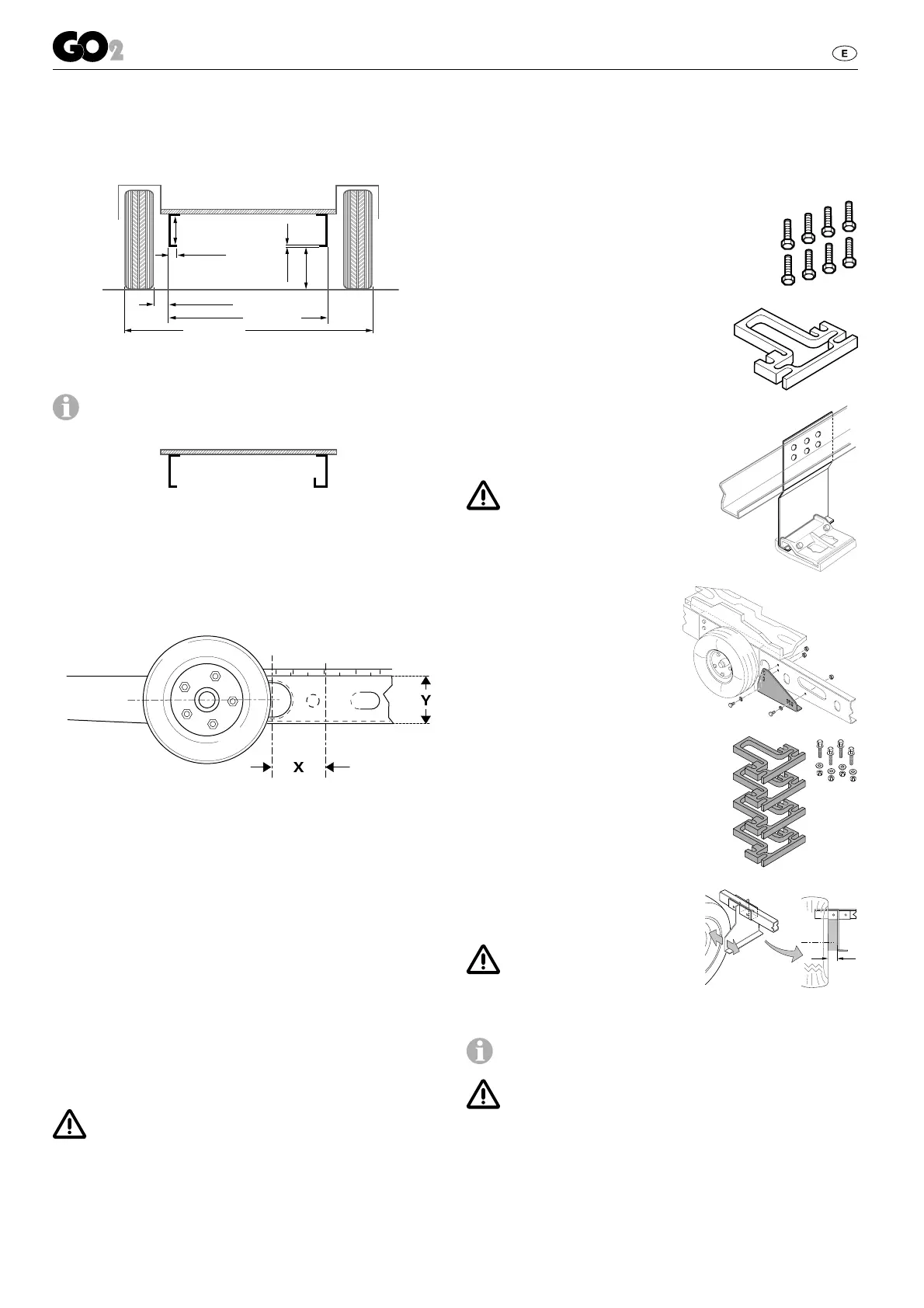 GO2

E

Y

X