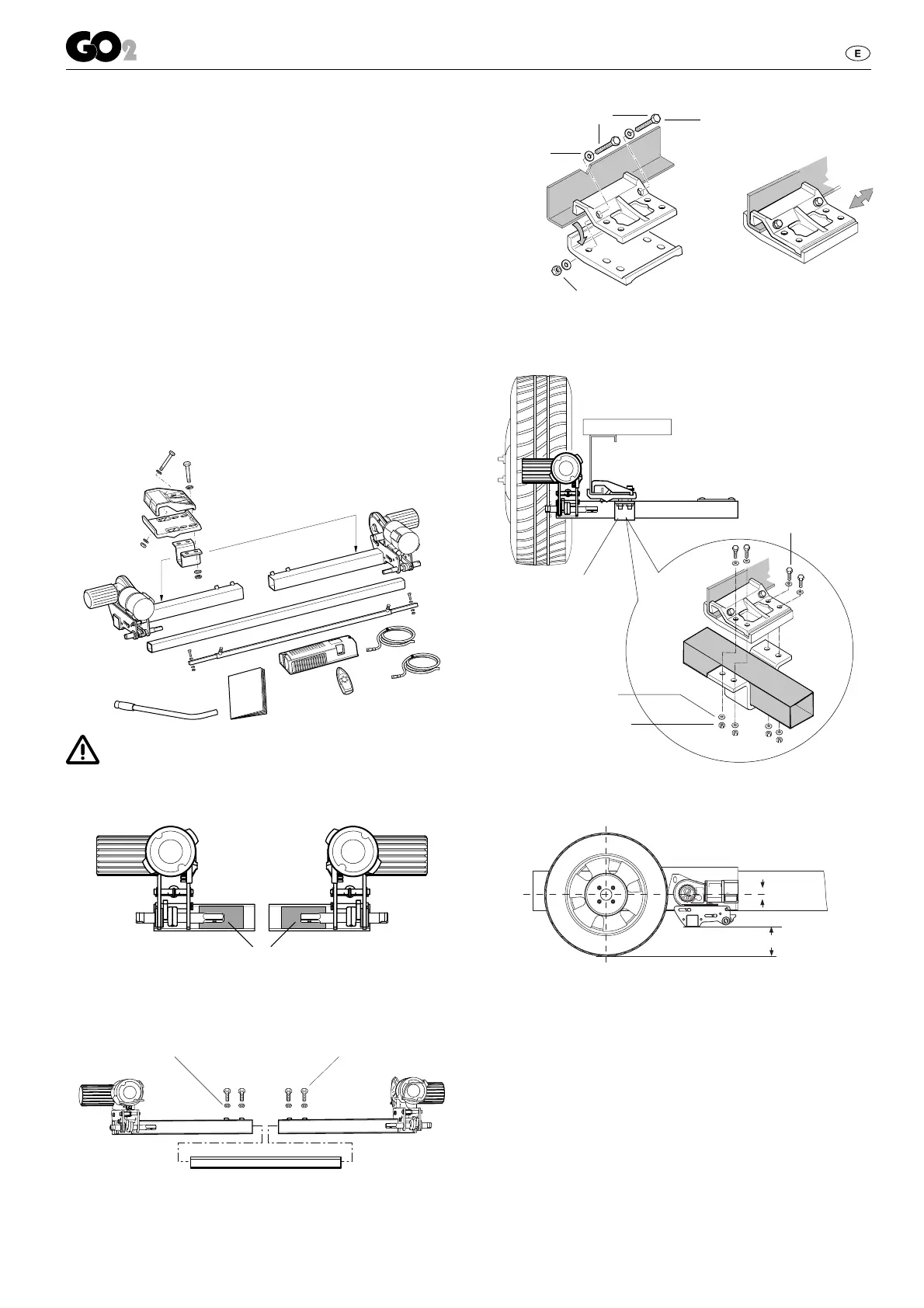 GO2

E