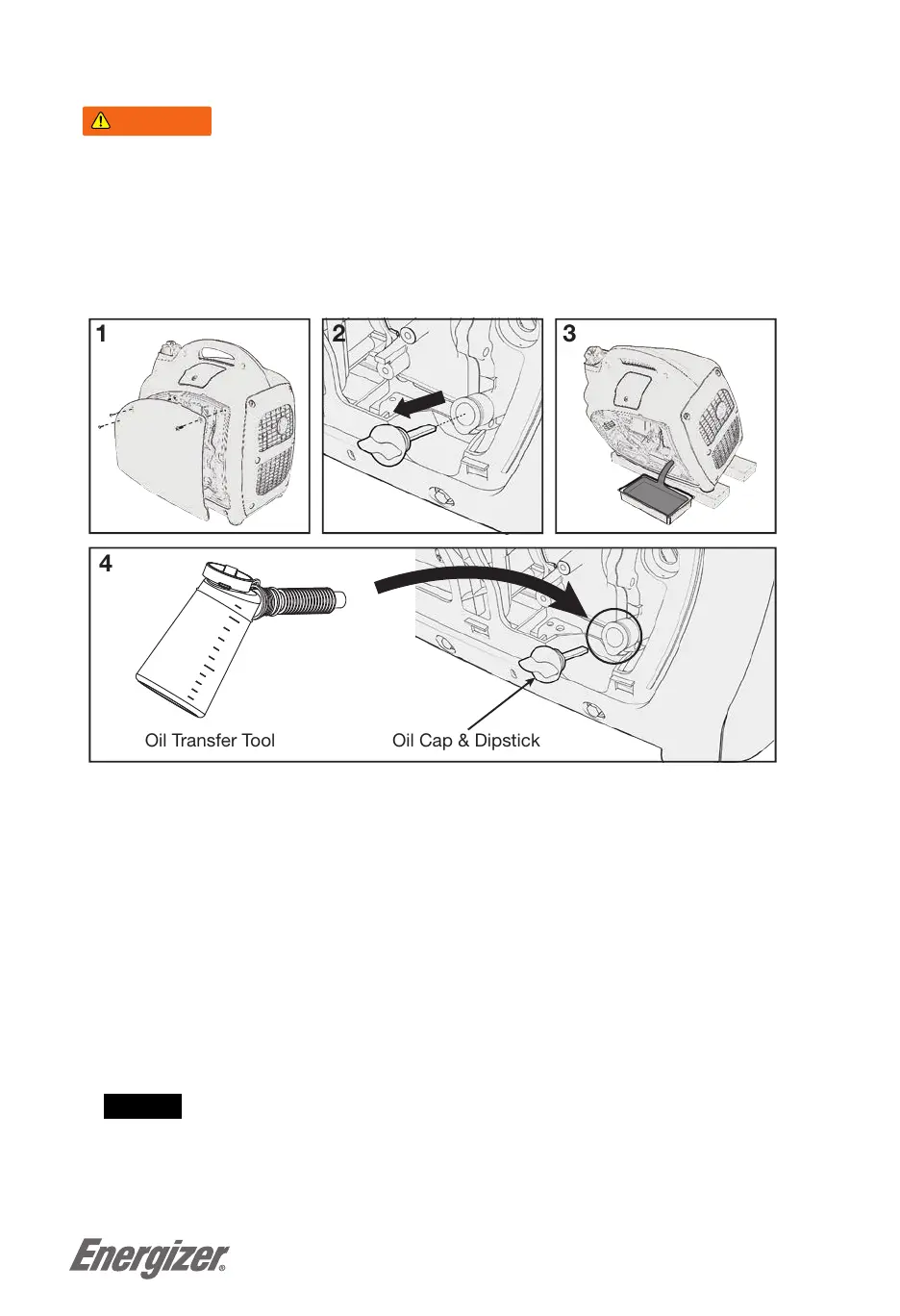 1

2

3

4

Oil Transfer Tool

Oil Cap & Dipstick

Energizer®