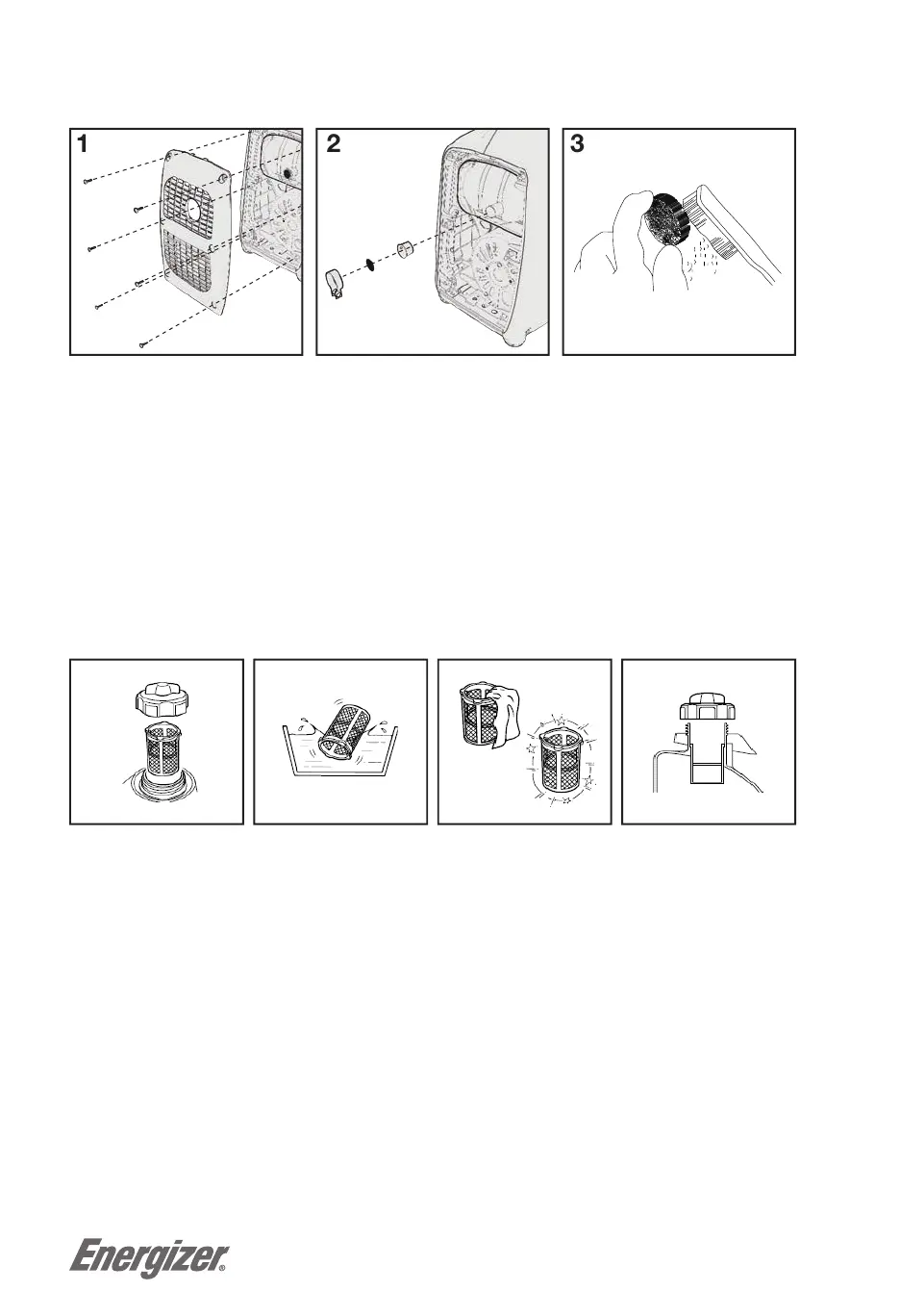 1

2

3

Energizer®