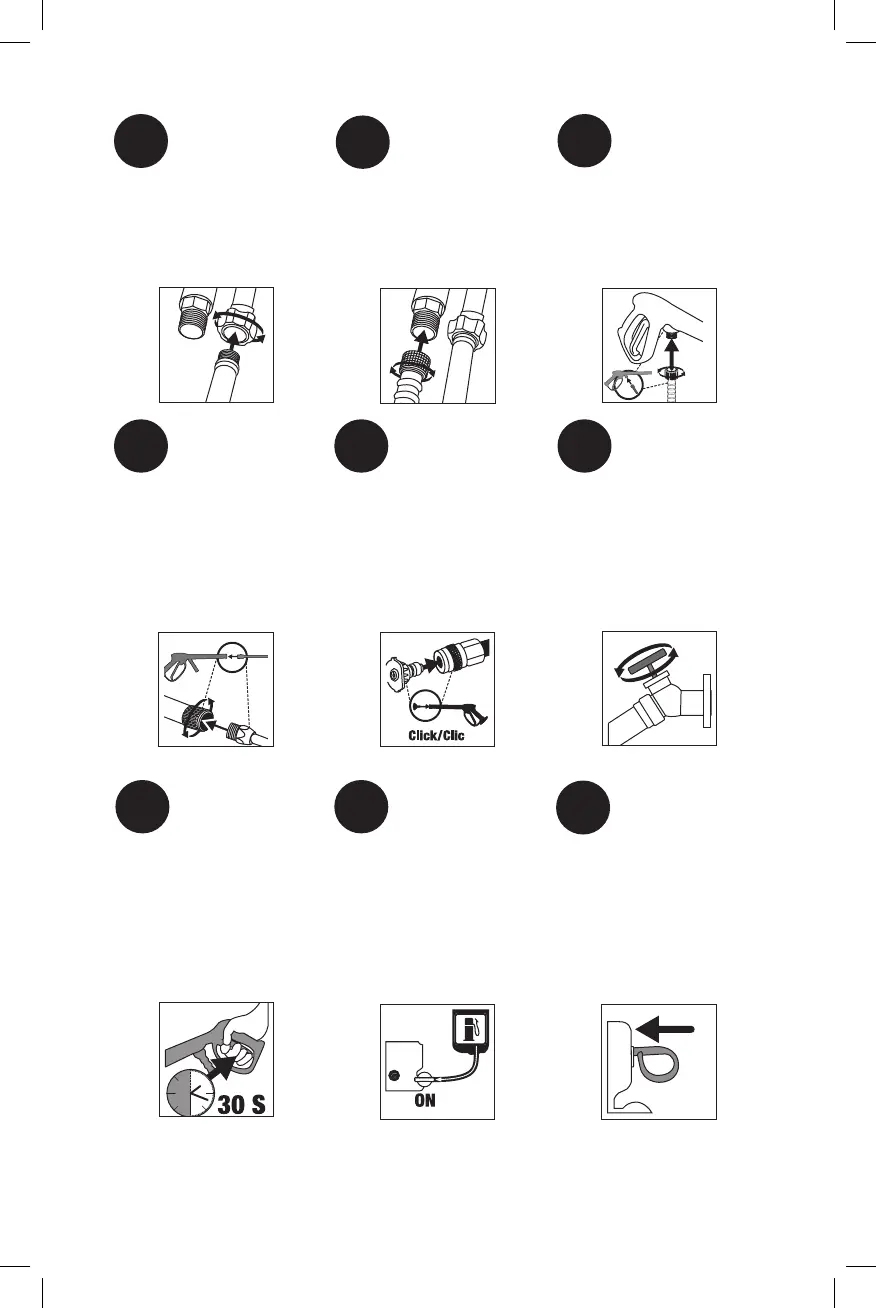 Click/Clic

30 S

ON