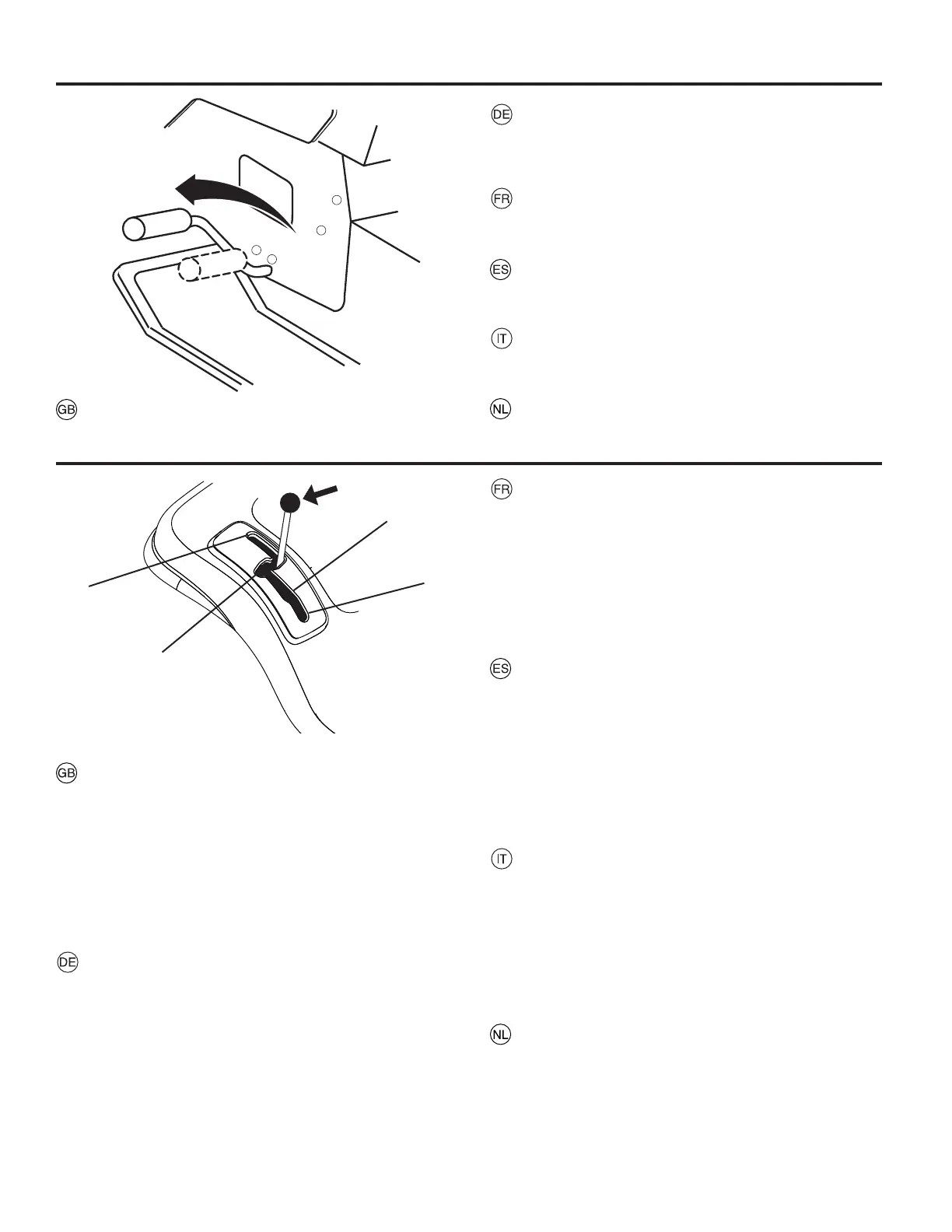 DE

FR

ES

IT

GB

NL

FR

ES

GB

IT

DE

NL