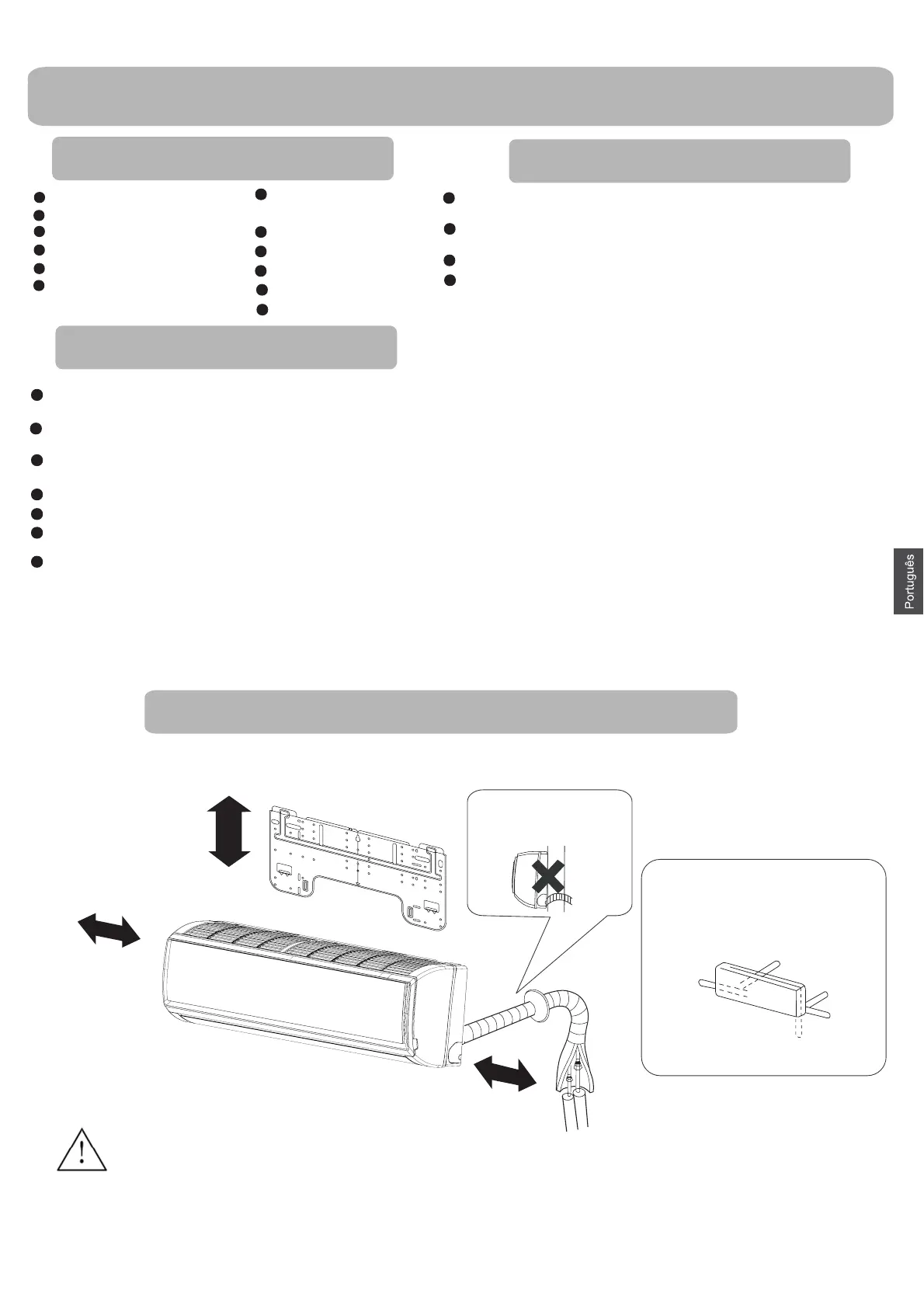 Português