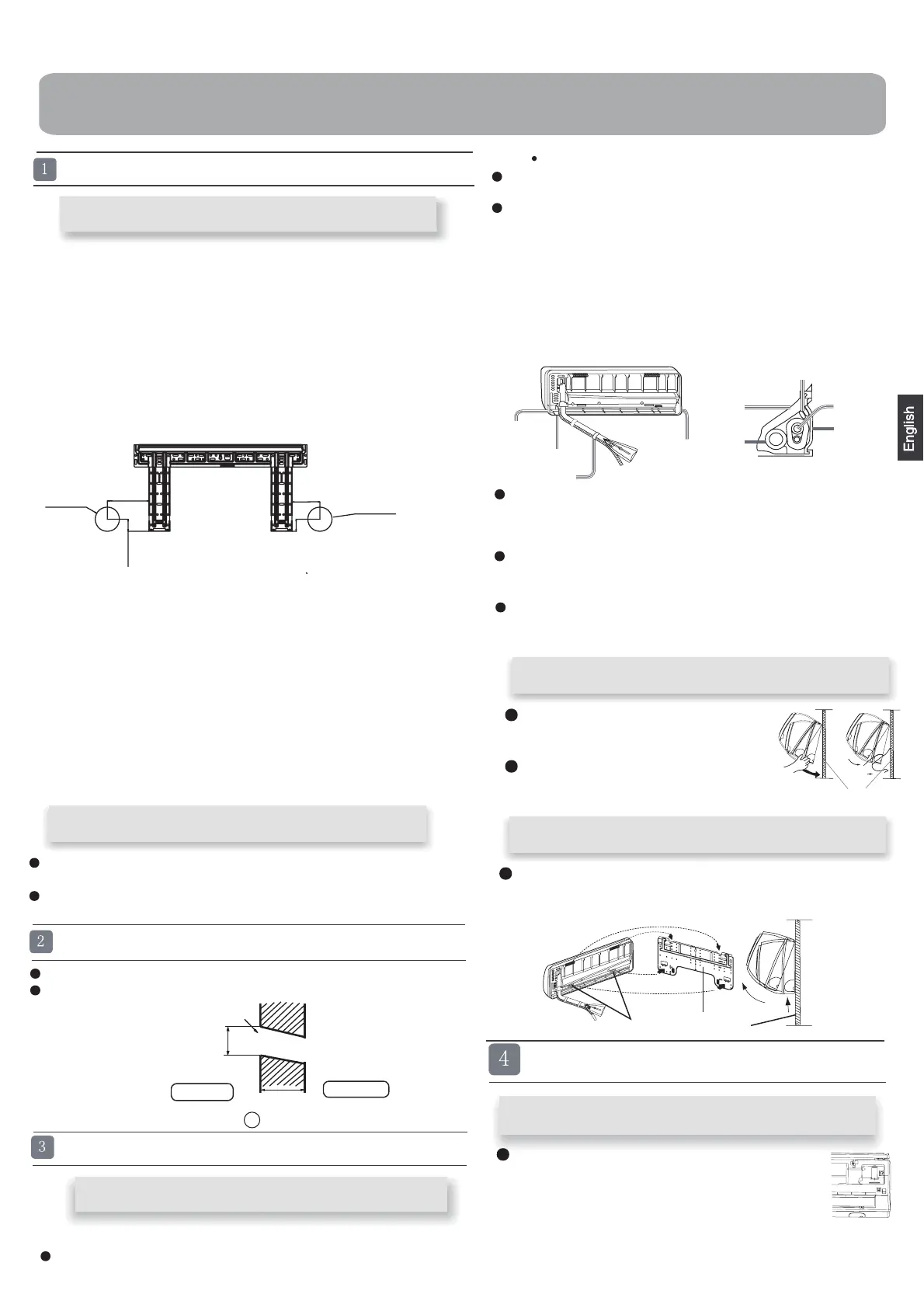 1

2

3

4

English