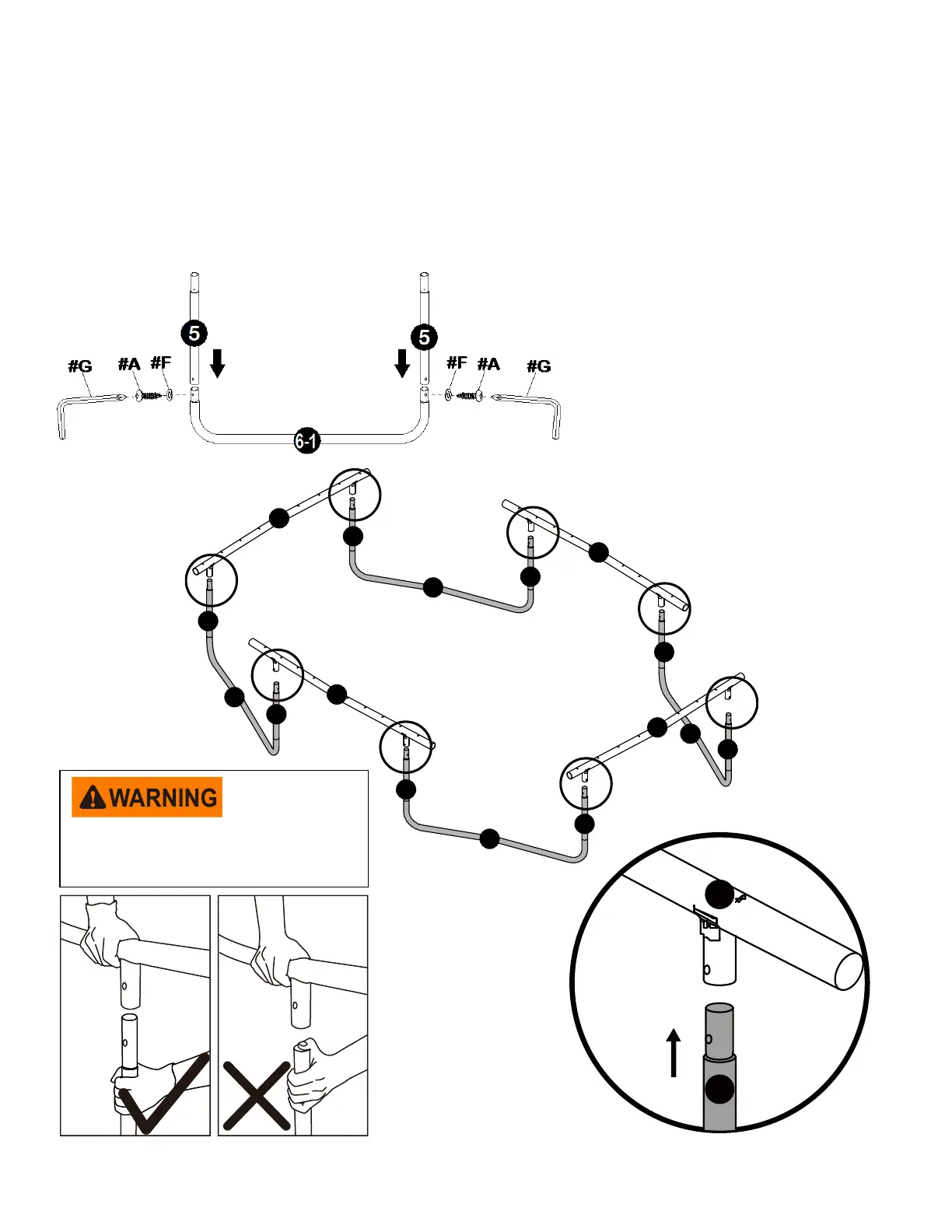 5

5

#G #A #F

#F #A #G

6-1

WARNING