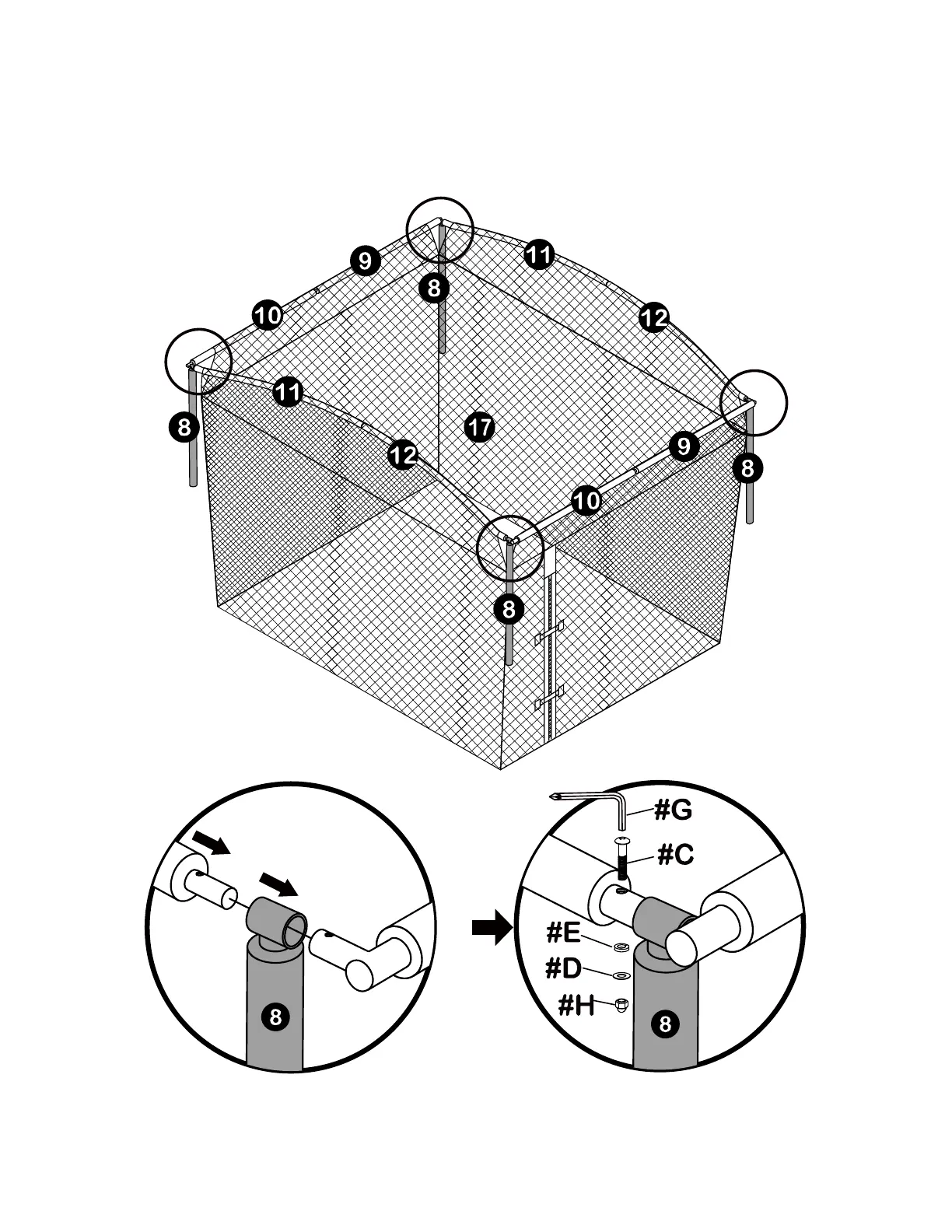 9
11
8
10
12
11
8
17
12
9
8
10
8

8

#G
#C
#E
#D
#H
8