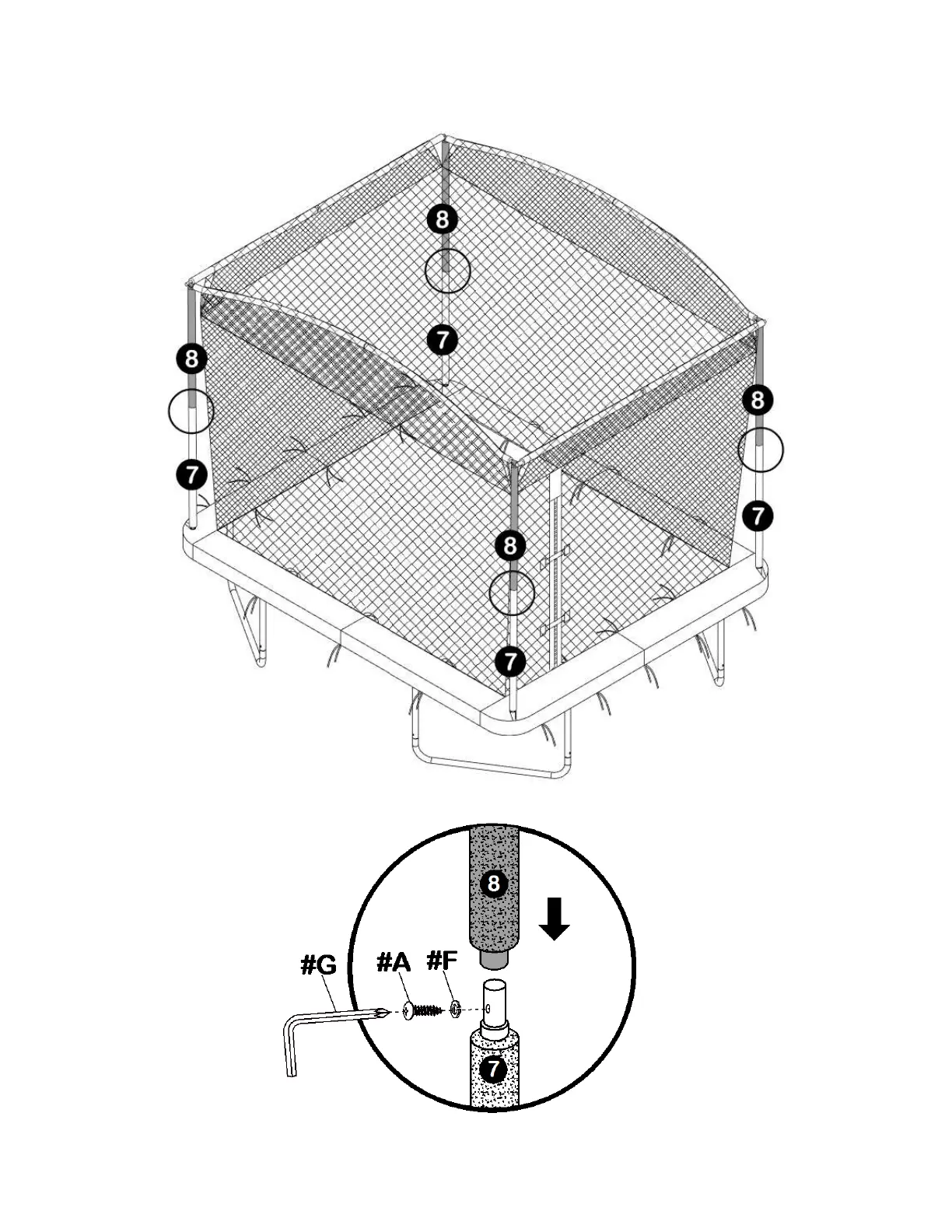 8
7
8
7
8
7
8
7
8
#G
#A
#F
7