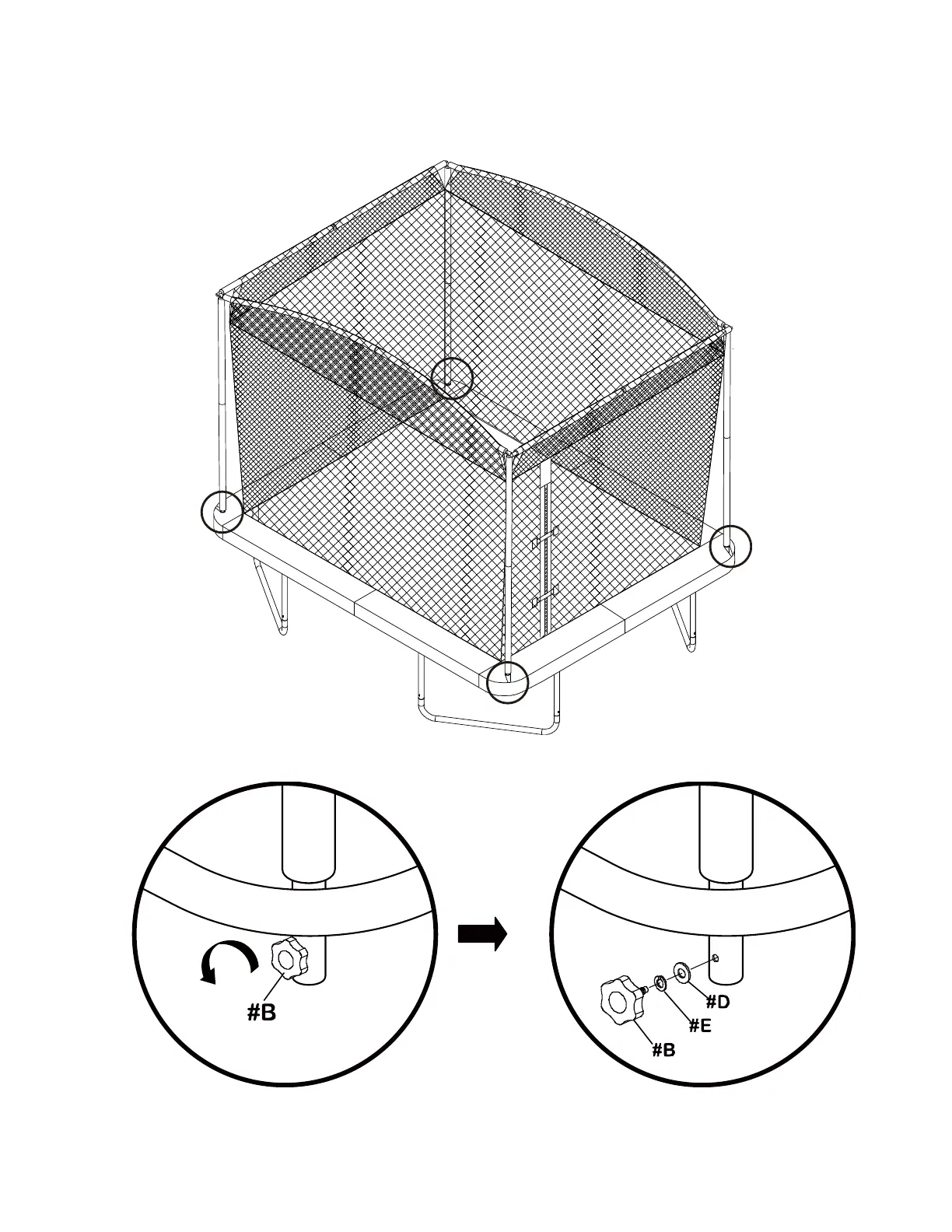 #B

#D
#E
#B